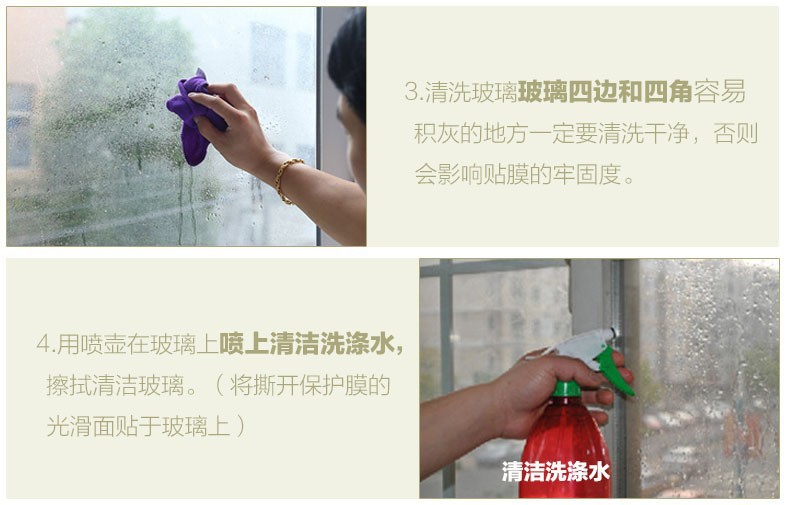 3.清洗玻璃玻璃四边和四角容易积灰的地方一定要清洗干净，否则会影响贴膜的牢固度。

4.用喷壶在玻璃上喷上清洁洗涤水，擦拭清洁玻璃。（将撕开保护膜的光滑面贴于玻璃上）

清洁洗涤水