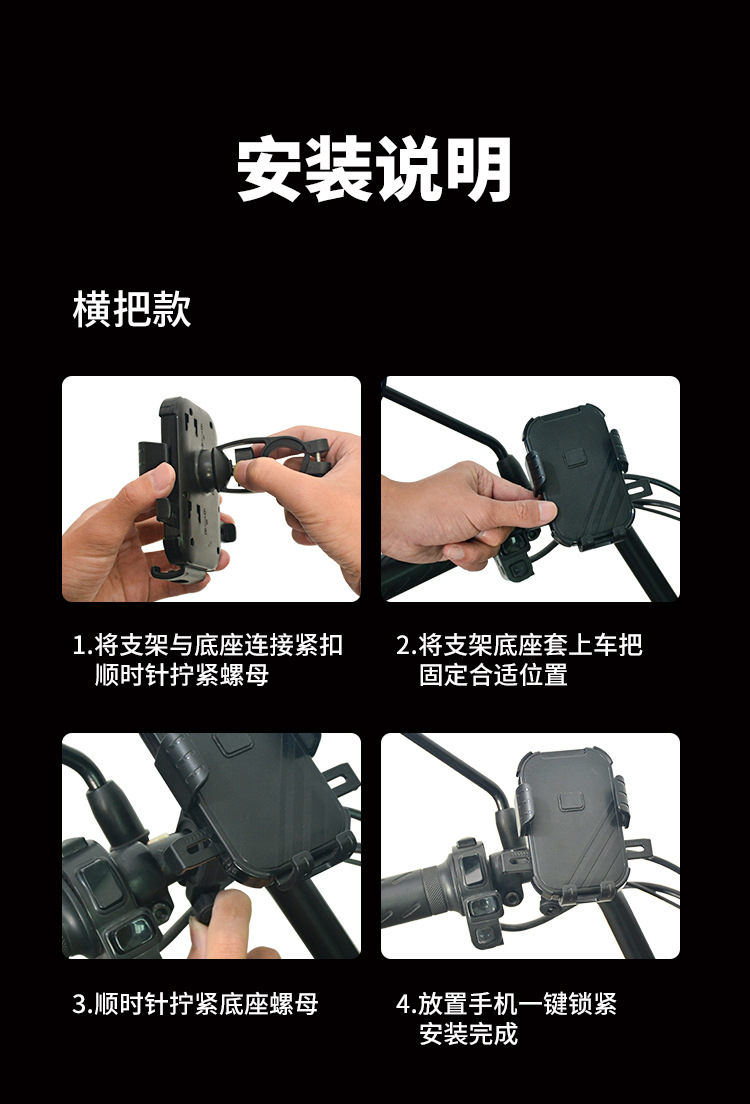 安装说明

横把款

1.将支架与底座连接紧扣 顺时针拧紧螺母

2.将支架底座套上车把 固定合适位置

3.顺时针拧紧底座螺母

4.放置手机一键锁紧 安装完成