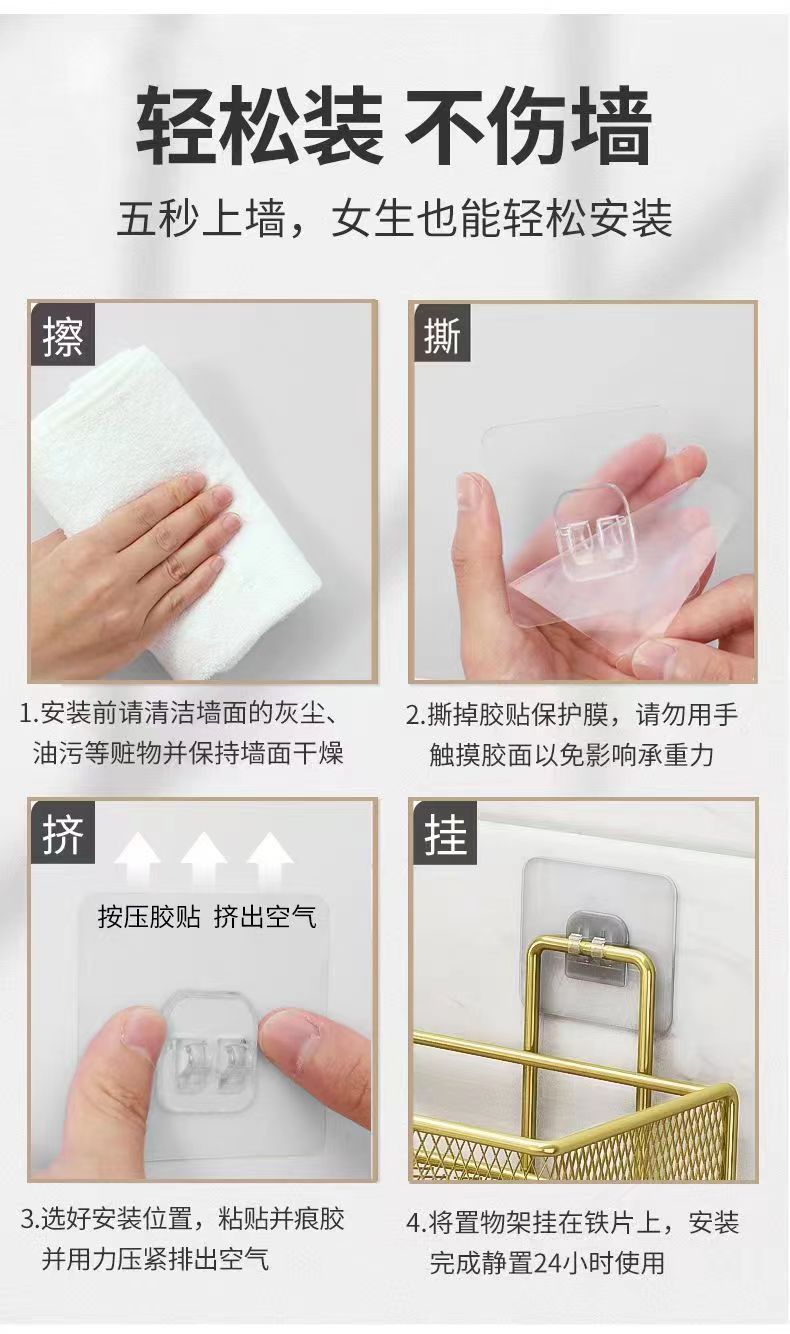 轻松装 不伤墙

五秒上墙，女生也能轻松安装

擦

1.安装前请清洁墙面的灰尘、油污等赃物并保持墙面干燥

撕

2.撕掉胶贴保护膜，请勿用手触摸胶面以免影响承重力

挤

按压胶贴 挤出空气

3.选好安装位置，粘贴并痕胶并用力压紧排出空气

挂

4.将置物架挂在铁片上，安装完成静置24小时使用