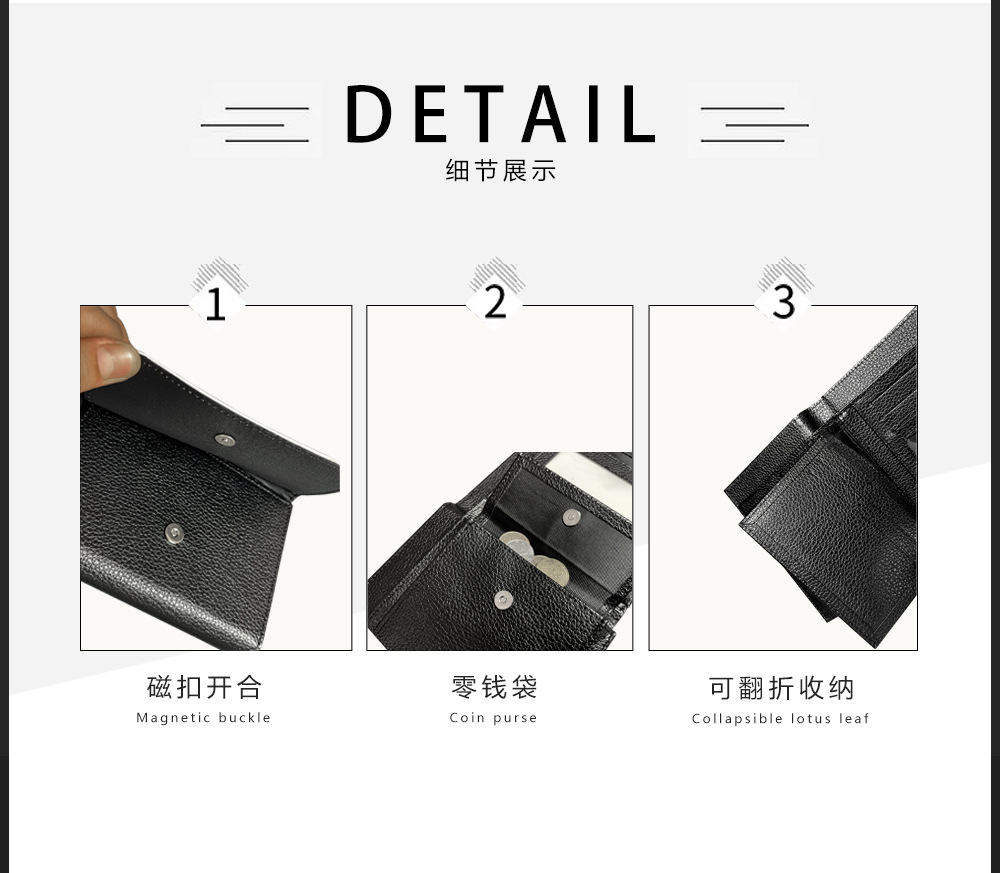 DETAIL
细节展示

1

2

3

磁扣开合
Magnetic buckle

零钱袋
Coin purse

可翻折收纳
Collapsible lotus leaf