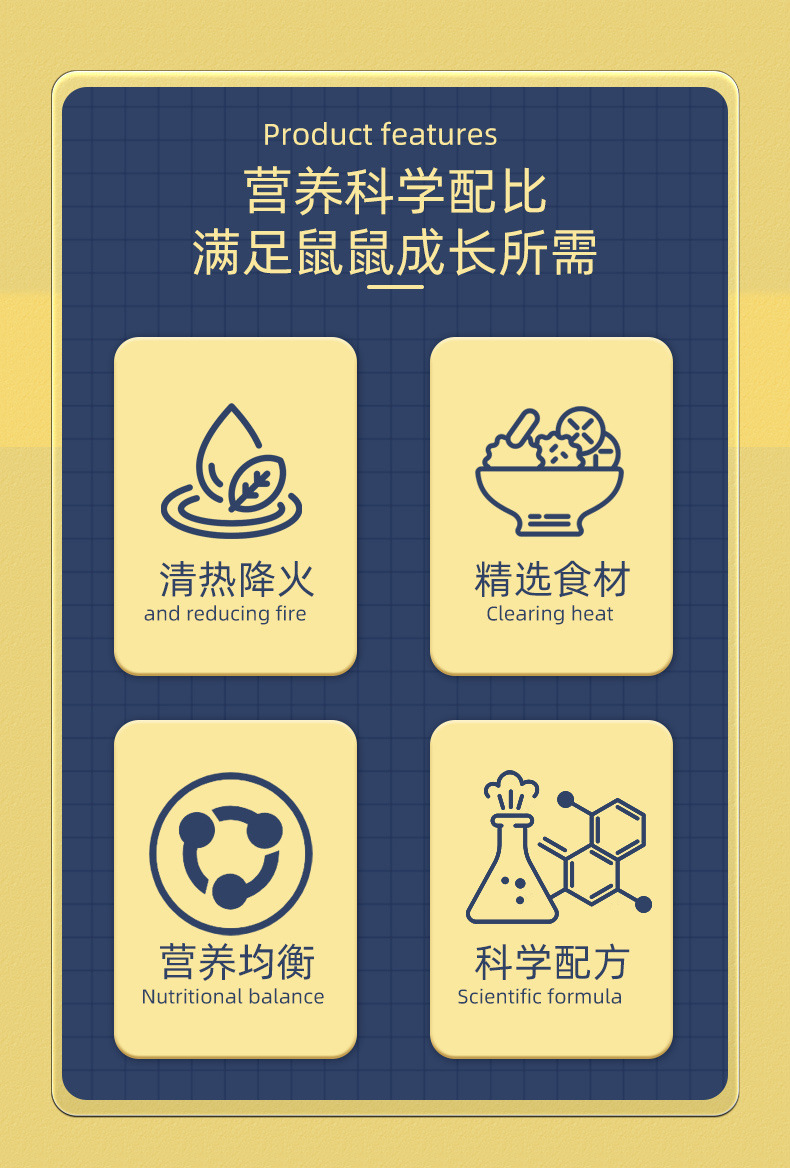 Product features

营养科学配比
满足鼠鼠成长所需

清热降火
and reducing fire

精选食材
Clearing heat

营养均衡
Nutritional balance

科学配方
Scientific formula