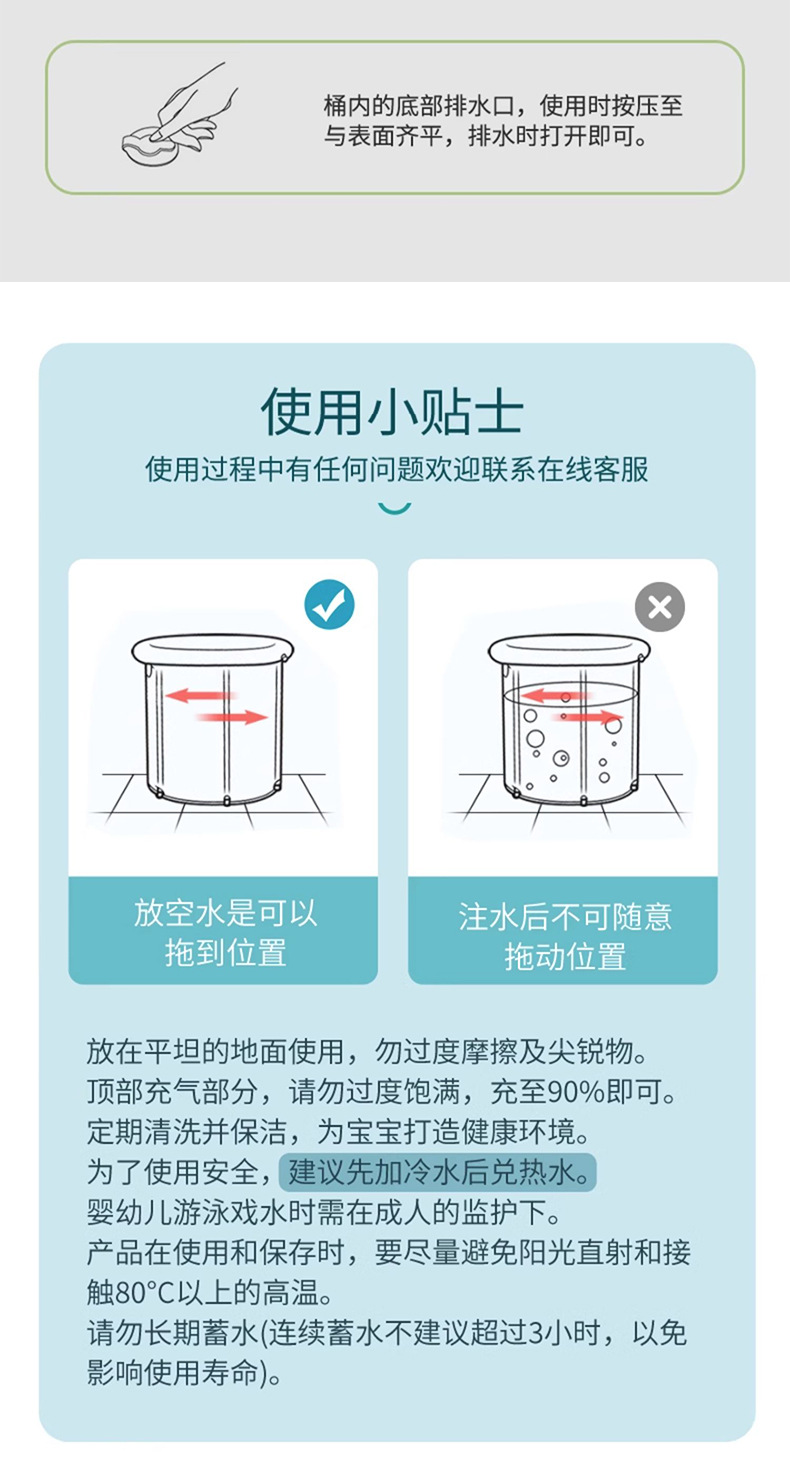 桶内的底部排水口，使用时按压至与表面齐平，排水时打开即可。

使用小贴士

使用过程中有任何问题欢迎联系在线客服

放空水是可以拖到位置

注水后不可随意拖动位置

放在平坦的地面使用，勿过度摩擦及尖锐物。
顶部充气部分，请勿过度饱满，充至90%即可。
定期清洗并保洁，为宝宝打造健康环境。
为了使用安全，建议先加冷水后兑热水。
婴幼儿游泳戏水时需在成人的监护下。
产品在使用和保存时，要尽量避免阳光直射和接触80°C以上的高温。
请勿长期蓄水(连续蓄水不建议超过3小时，以免影响使用寿命)。