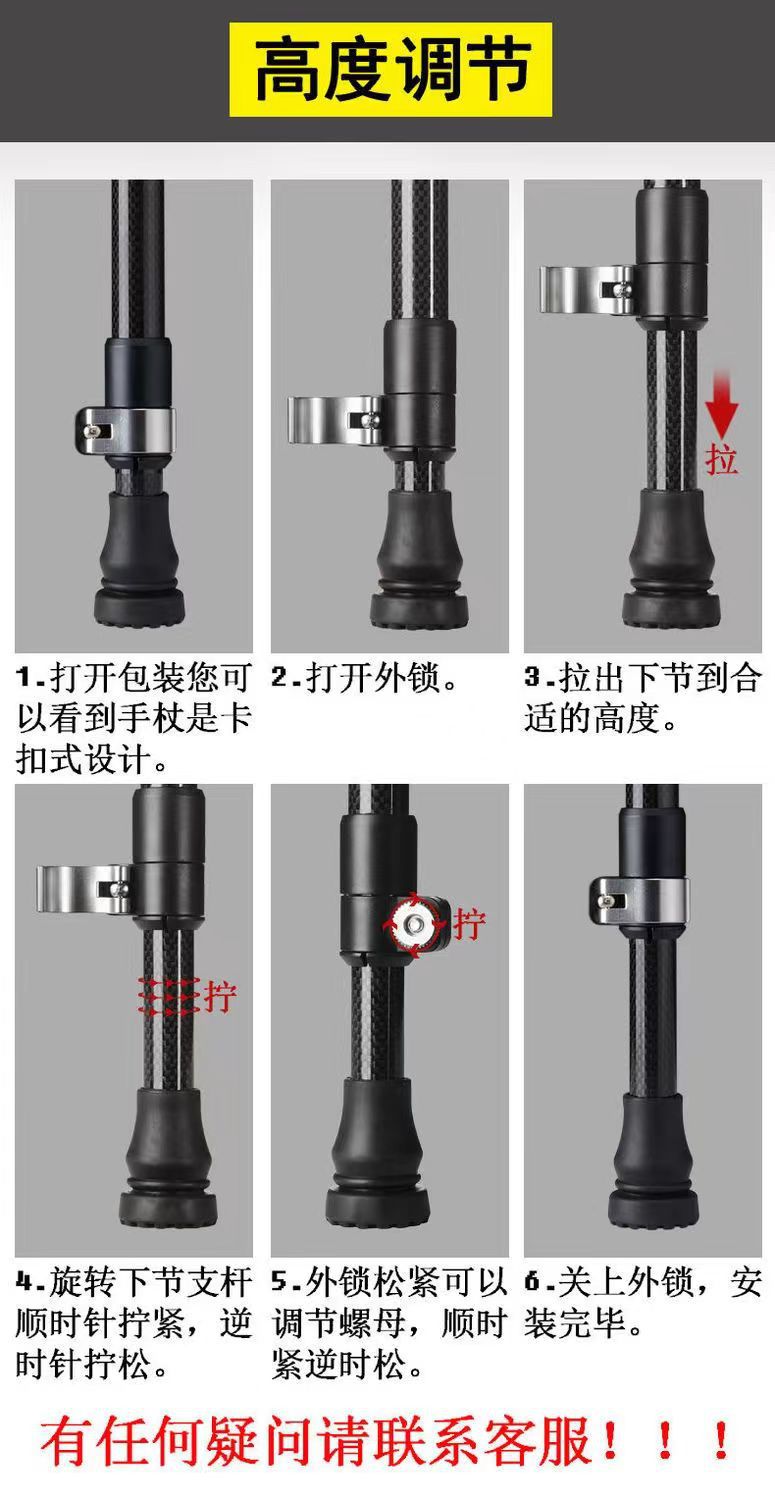 高度调节

拉

1.打开包装您可以看到手杖是卡扣式设计。

2.打开外锁。

3.拉出下节到合适的高度。

拧

拧

4.旋转下节支杆顺时针拧紧，逆时针拧松。

5.外锁松紧可以调节螺母，顺时紧逆时松。

6.关上外锁，安装完毕。

有任何疑问请联系客服！！！