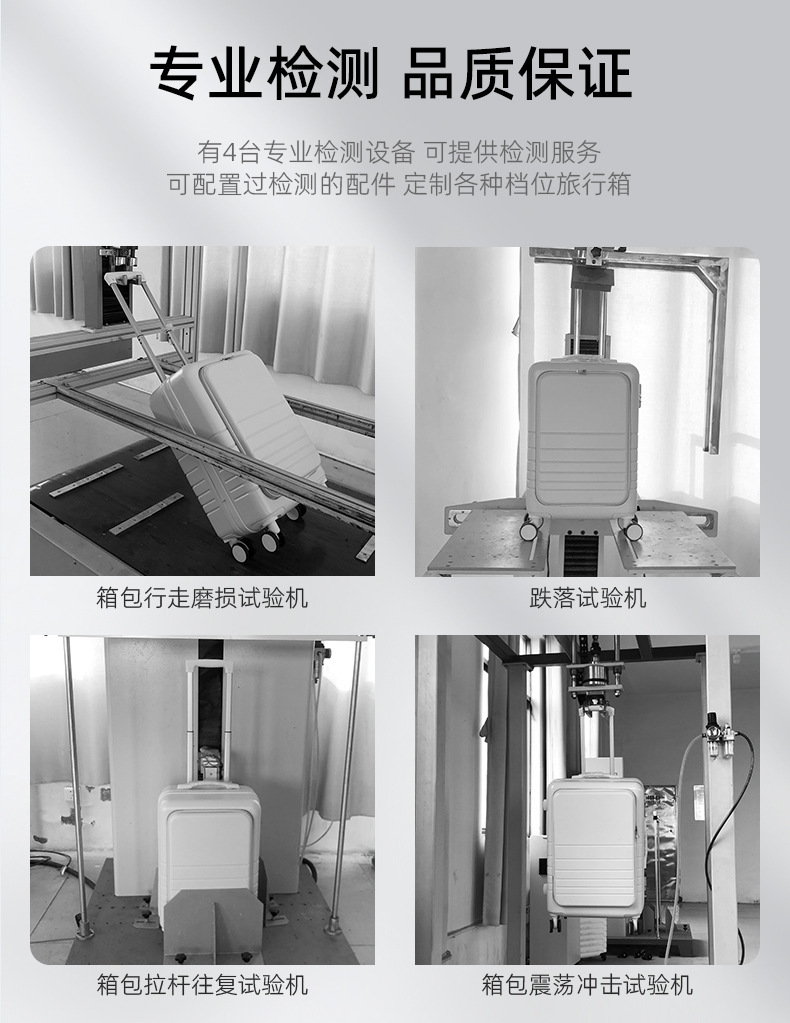 专业检测 品质保证

有4台专业检测设备 可提供检测服务
可配置过检测的配件 定制各种档位旅行箱

箱包行走磨损试验机

跌落试验机

箱包拉杆往复试验机

箱包震荡冲击试验机