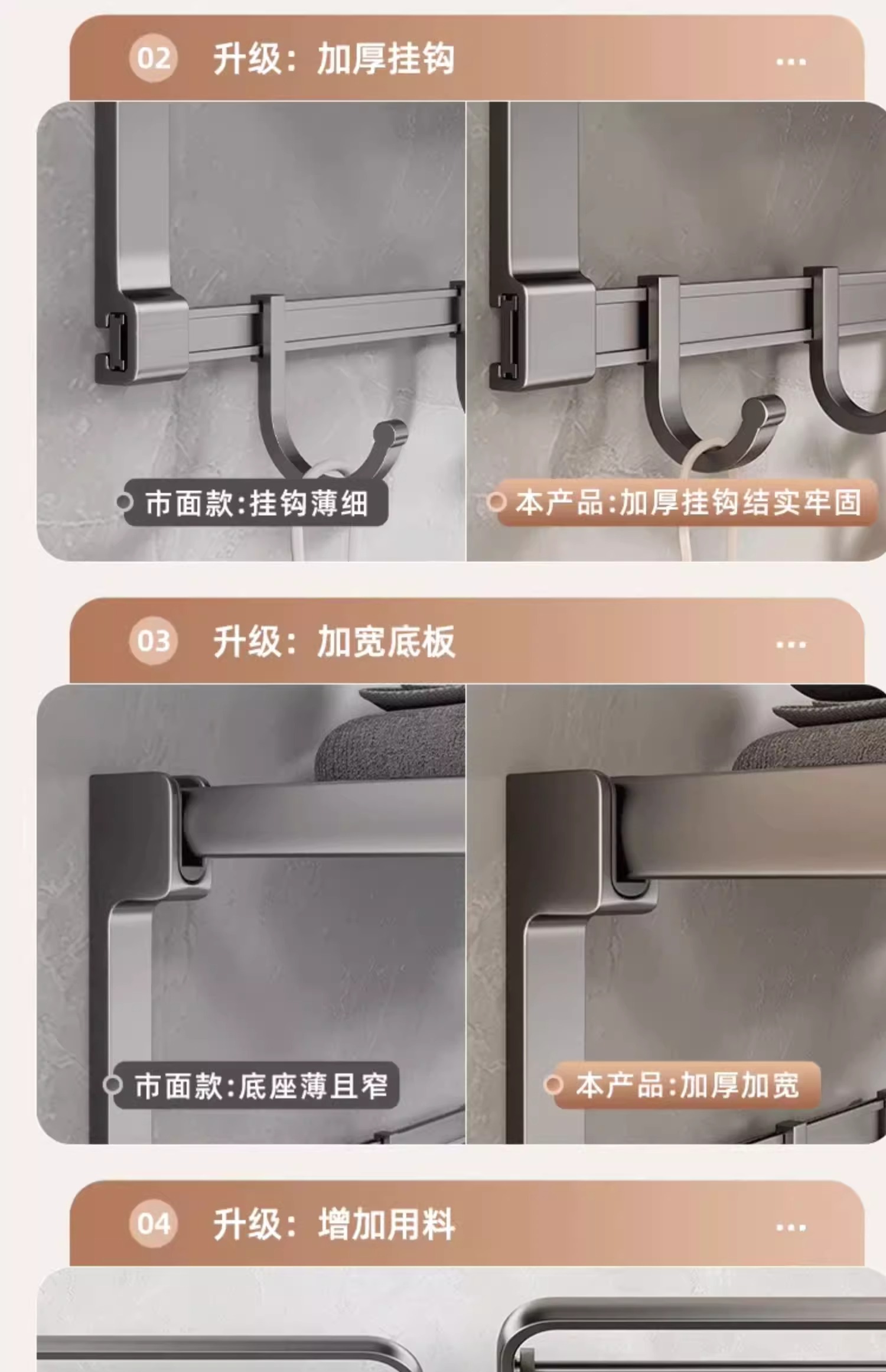 02 升级：加厚挂钩 ...

市面款:挂钩薄细

本产品:加厚挂钩结实牢固

03 升级：加宽底板 ...

市面款:底座薄且窄

本产品:加厚加宽

04 升级：增加用料 ...