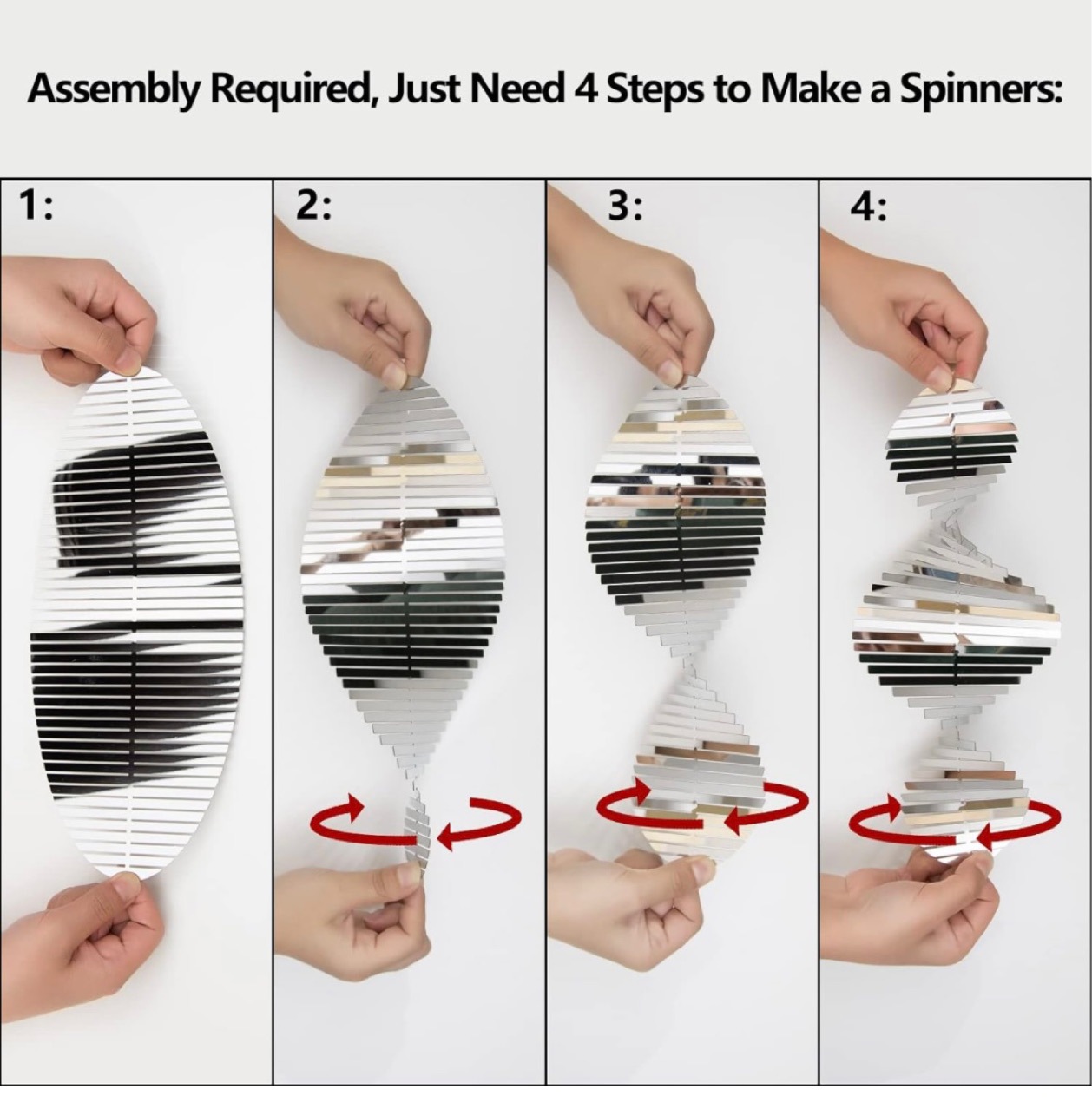 Assembly Required, Just Need 4 Steps to Make a Spinners:

1:

2:

3:

4: