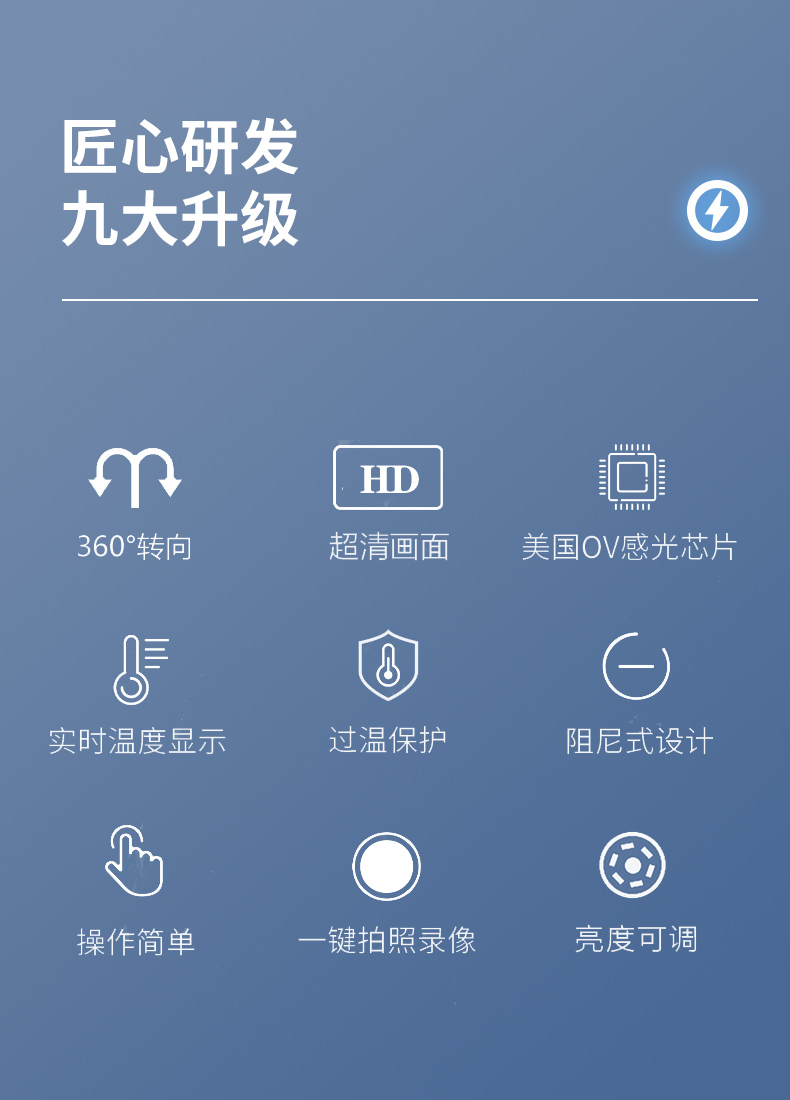 匠心研发
九大升级

HD

360°转向

超清画面

美国OV感光芯片

实时温度显示

过温保护

阻尼式设计

操作简单

一键拍照录像

亮度可调