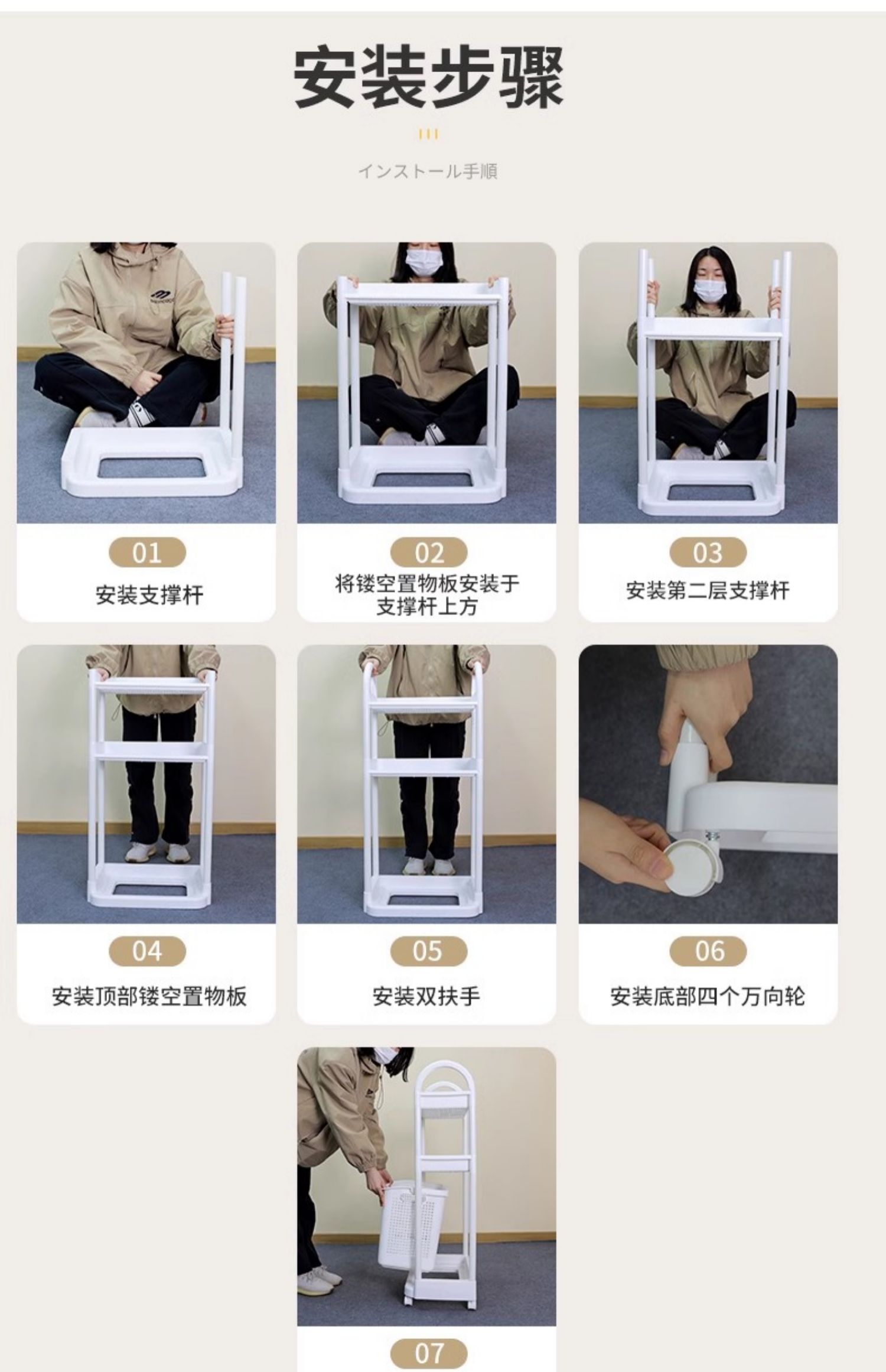 安装步骤

インストール手順

01
安装支撑杆

02
将镂空置物板安装于支撑杆上方

03
安装第二层支撑杆

04
安装顶部镂空置物板

05
安装双扶手

06
安装底部四个万向轮

07