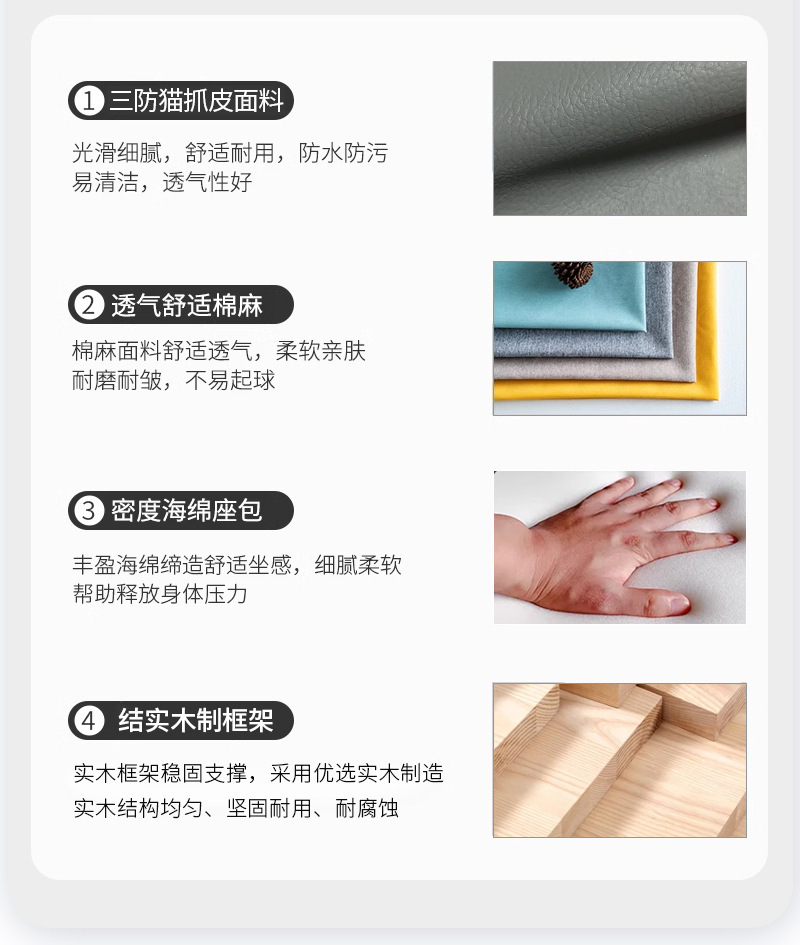 1 三防猫抓皮面料

光滑细腻，舒适耐用，防水防污
易清洁，透气性好

2 透气舒适棉麻

棉麻面料舒适透气，柔软亲肤
耐磨耐皱，不易起球

3 密度海绵座包

丰盈海绵缔造舒适坐感，细腻柔软
帮助释放身体压力

4 结实木制框架

实木框架稳固支撑，采用优选实木制造
实木结构均匀、坚固耐用、耐腐蚀