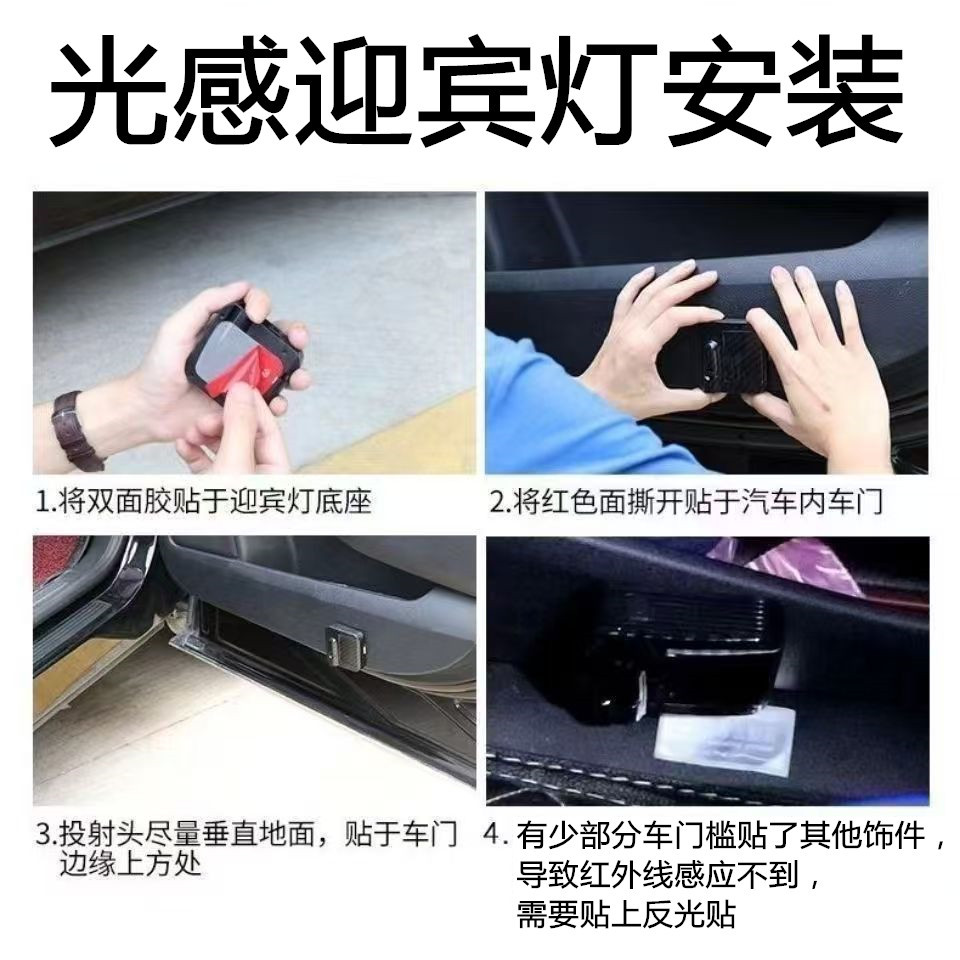 光感迎宾灯安装

1.将双面胶贴于迎宾灯底座

2.将红色面撕开贴于汽车内车门

3.投射头尽量垂直地面，贴于车门边缘上方处

4. 有少部分车门槛贴了其他饰件，导致红外线感应不到，需要贴上反光贴