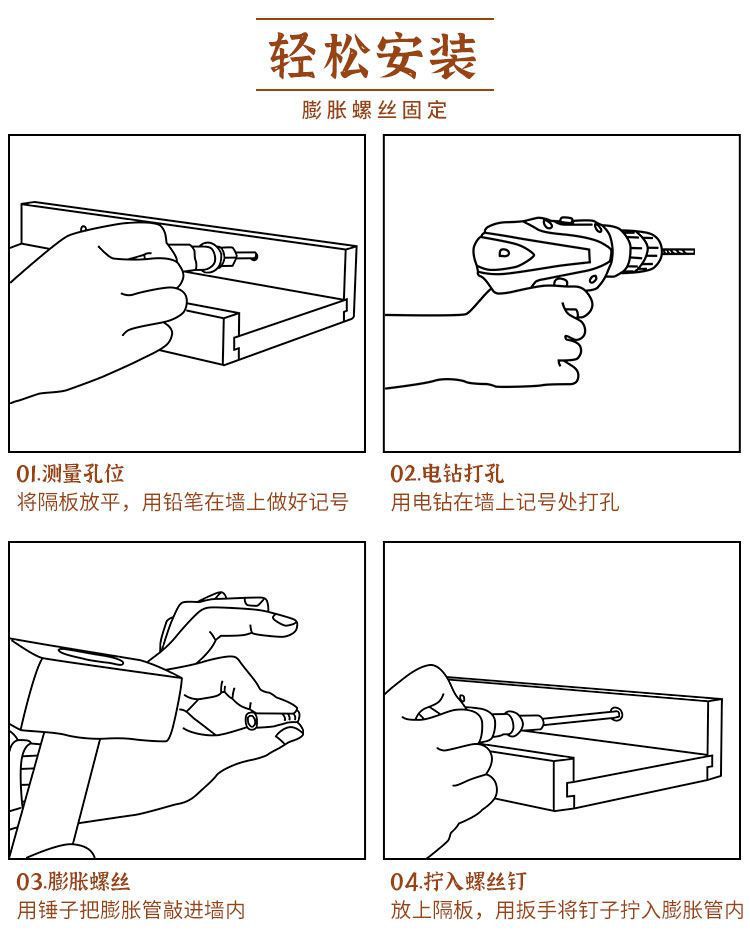 轻松安装

膨胀螺丝固定

01.测量孔位
将隔板放平，用铅笔在墙上做好记号

02.电钻打孔
用电钻在墙上记号处打孔

03.膨胀螺丝
用锤子把膨胀管敲进墙内

04.拧入螺丝钉
放上隔板，用扳手将钉子拧入膨胀管内