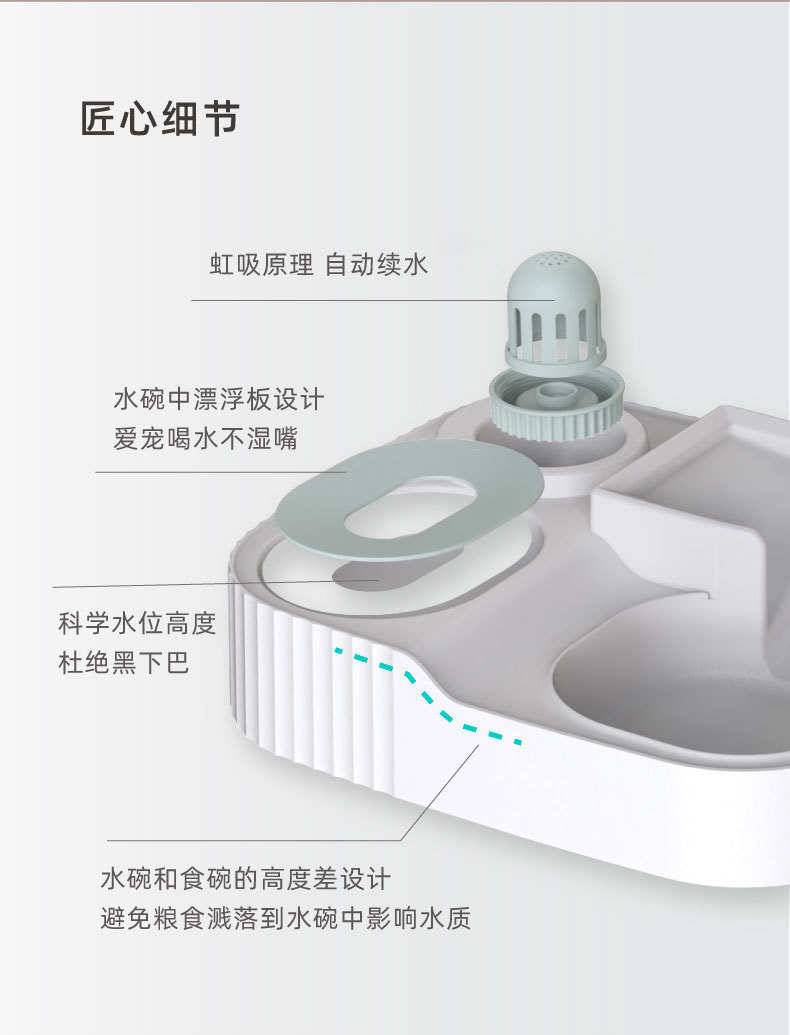 匠心细节

虹吸原理 自动续水

水碗中漂浮板设计
爱宠喝水不湿嘴

科学水位高度
杜绝黑下巴

水碗和食碗的高度差设计
避免粮食溅落到水碗中影响水质