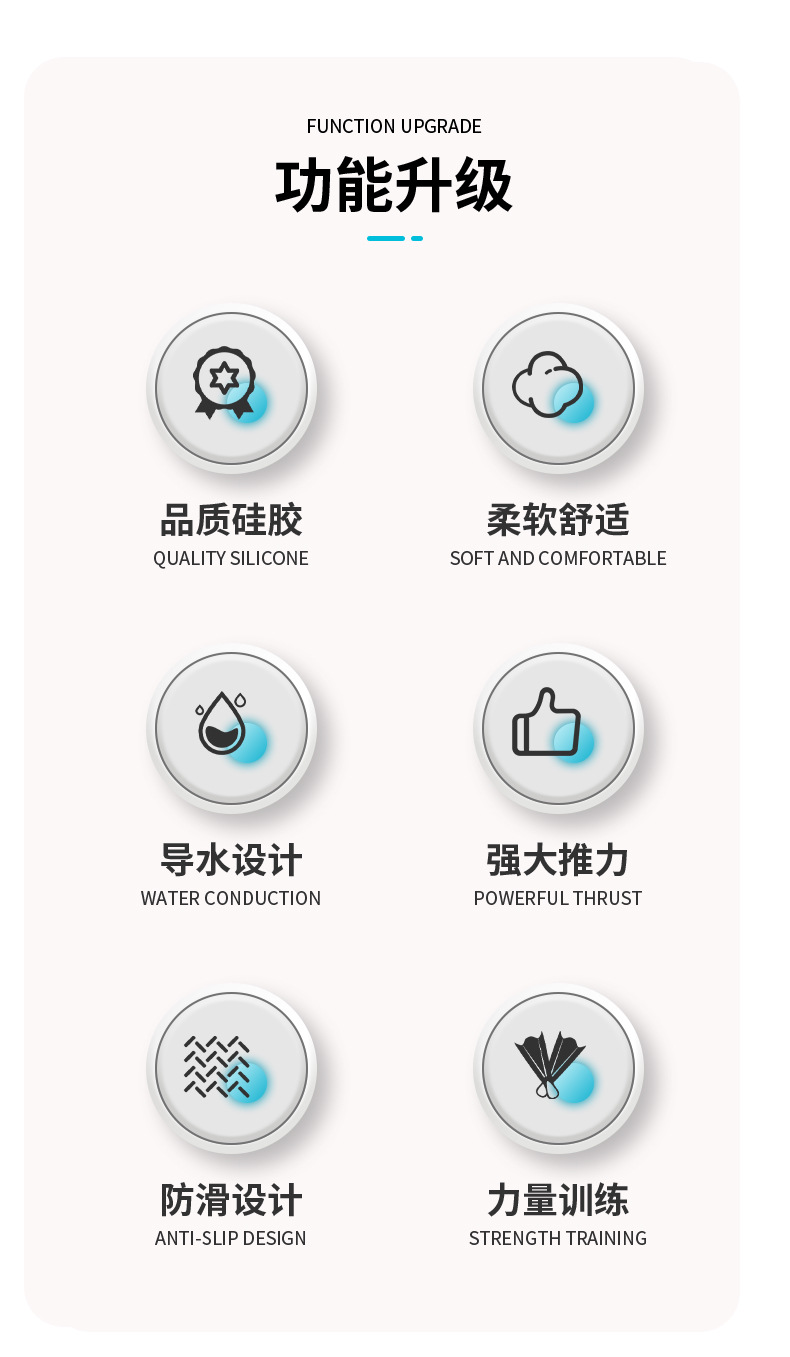 FUNCTION UPGRADE

功能升级

品质硅胶
QUALITY SILICONE

柔软舒适
SOFT AND COMFORTABLE

导水设计
WATER CONDUCTION

强大推力
POWERFUL THRUST

防滑设计
ANTI-SLIP DESIGN

力量训练
STRENGTH TRAINING