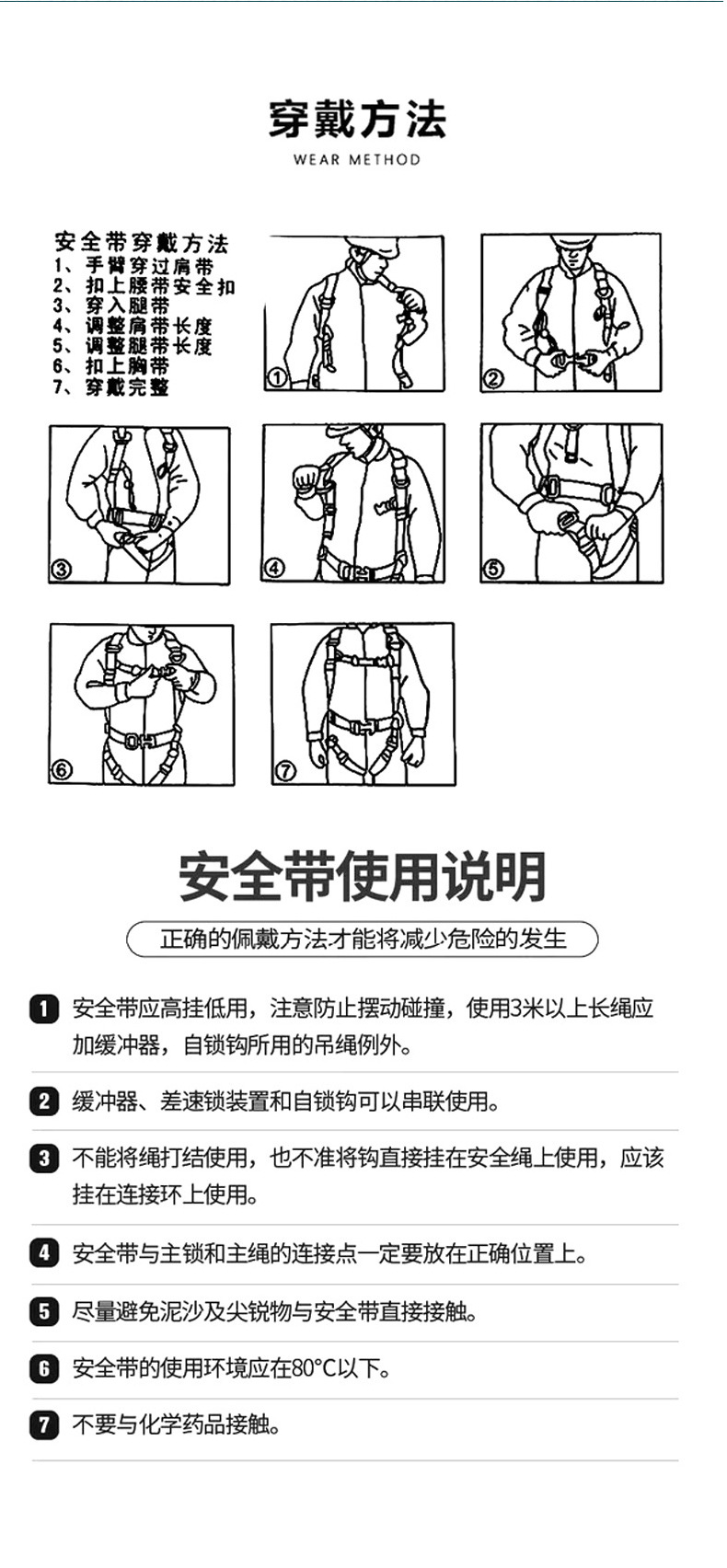 穿戴方法
WEAR METHOD

安全带穿戴方法
1、手臂穿过肩带
2、扣上腰带安全扣
3、穿入腿带
4、调整肩带长度
5、调整腿带长度
6、扣上胸带
7、穿戴完整

①

②

③

④

⑤

⑥

⑦

安全带使用说明

正确的佩戴方法才能将减少危险的发生

1 安全带应高挂低用，注意防止摆动碰撞，使用3米以上长绳应加缓冲器，自锁钩所用的吊绳例外。

2 缓冲器、差速锁装置和自锁钩可以串联使用。

3 不能将绳打结使用，也不准将钩直接挂在安全绳上使用，应该挂在连接环上使用。

4 安全带与主锁和主绳的连接点一定要放在正确位置上。

5 尽量避免泥沙及尖锐物与安全带直接接触。

6 安全带的使用环境应在80°C以下。

7 不要与化学药品接触。