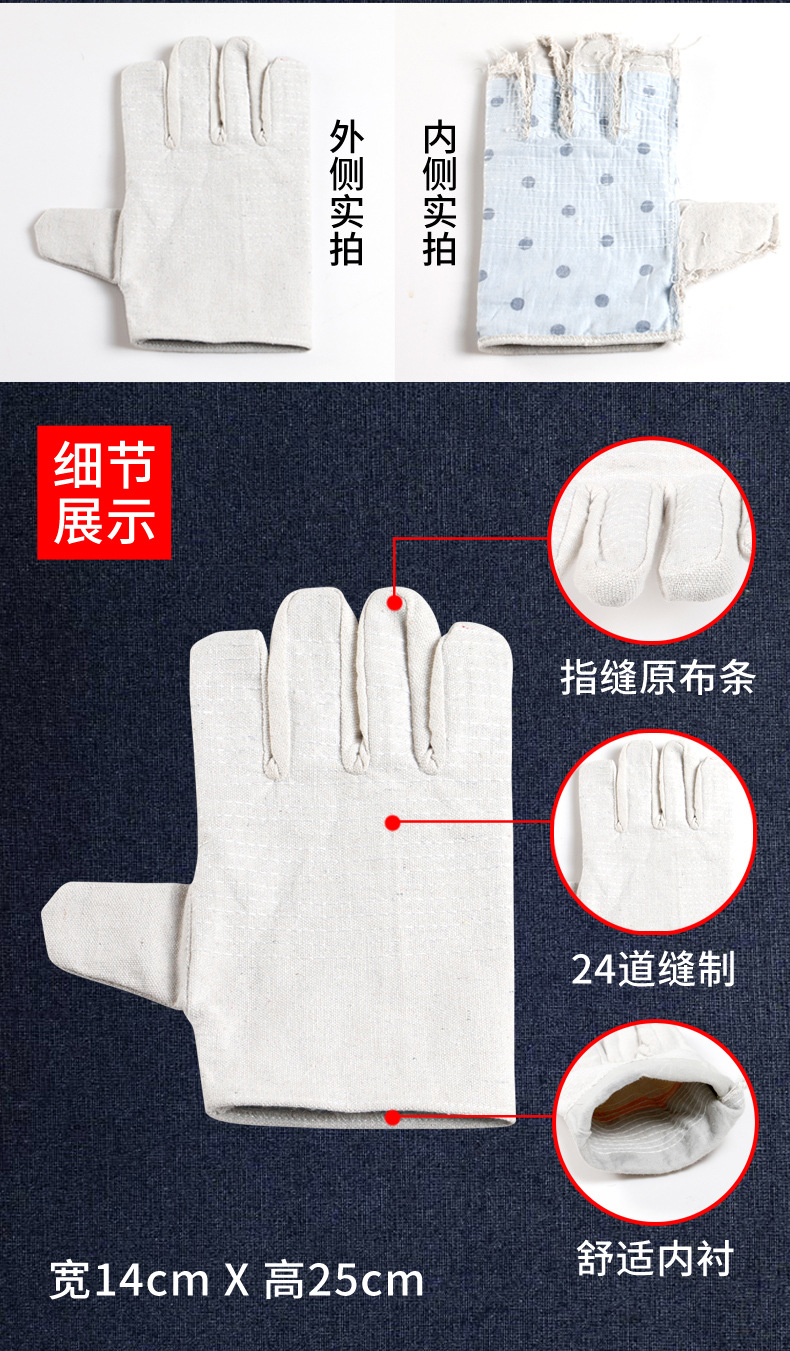 外侧实拍

内侧实拍

细节展示

指缝原布条

24道缝制

舒适内衬

宽14cm X 高25cm