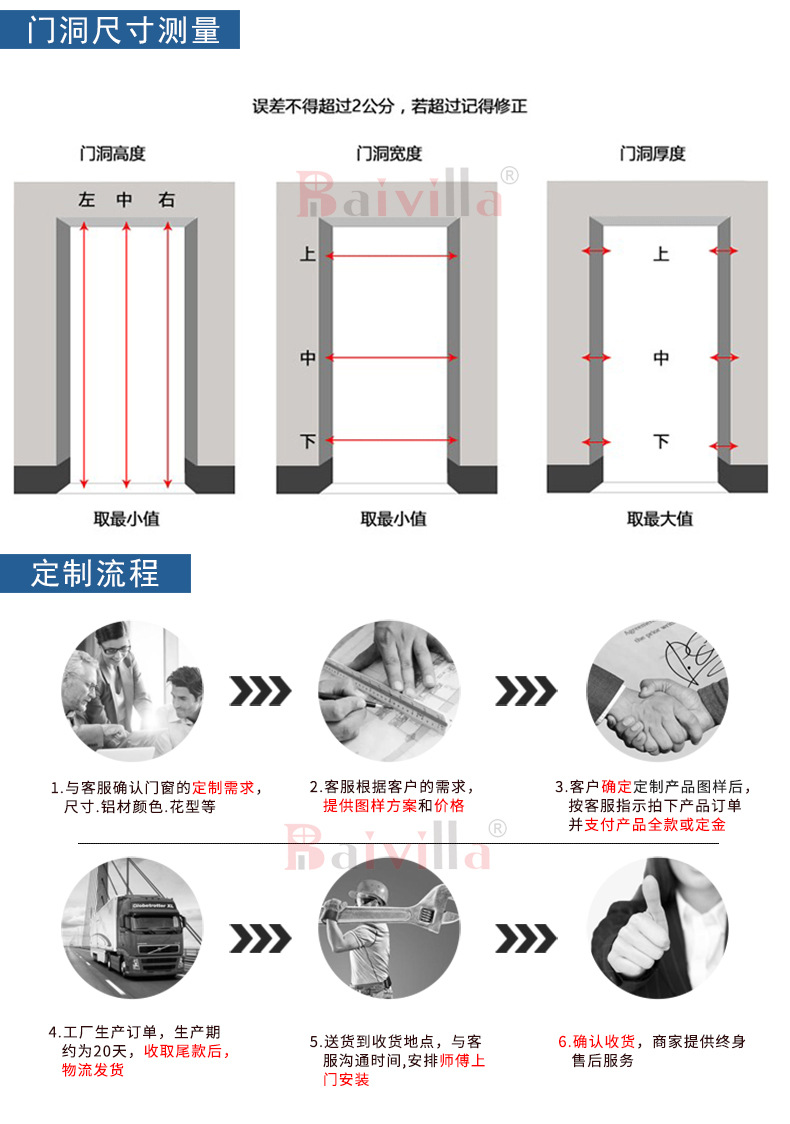 门洞尺寸测量

误差不得超过2公分，若超过记得修正

门洞高度

左 中 右

取最小值

门洞宽度

Baivilla®

上

中

下

取最小值

门洞厚度

上

中

下

取最大值

定制流程

1.与客服确认门窗的定制需求，尺寸.铝材颜色.花型等

2.客服根据客户的需求，提供图样方案和价格

3.客户确定定制产品图样后，按客服指示拍下产品订单并支付产品全款或定金

Baivilla®

4.工厂生产订单，生产期约为20天，收取尾款后，物流发货

5.送货到收货地点，与客服沟通时间,安排师傅上门安装

6.确认收货，商家提供终身售后服务