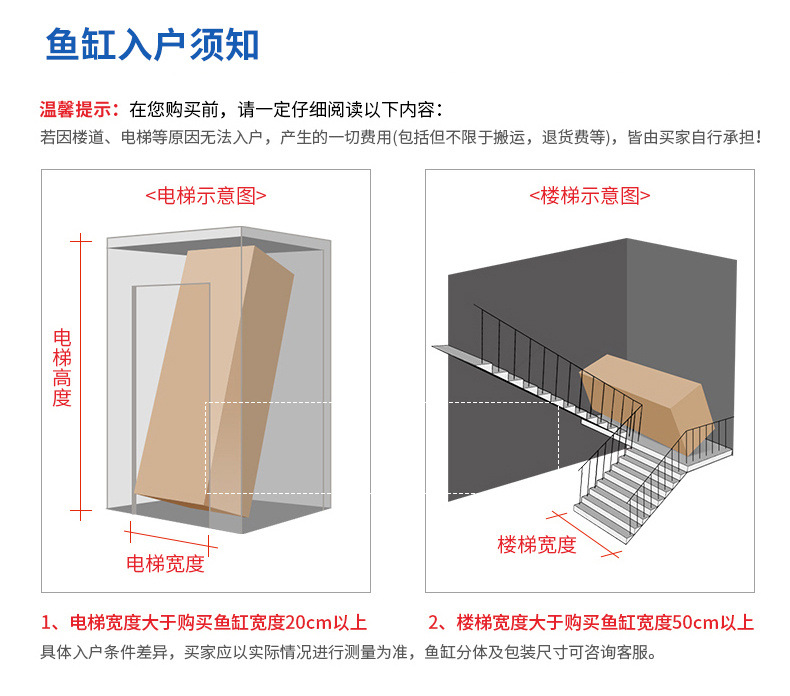 鱼缸入户须知

温馨提示：在您购买前，请一定仔细阅读以下内容：
若因楼道、电梯等原因无法入户，产生的一切费用(包括但不限于搬运，退货费等)，皆由买家自行承担！

<电梯示意图>

电梯高度

电梯宽度

<楼梯示意图>

楼梯宽度

1、电梯宽度大于购买鱼缸宽度20cm以上

2、楼梯宽度大于购买鱼缸宽度50cm以上

具体入户条件差异，买家应以实际情况进行测量为准，鱼缸分体及包装尺寸可咨询客服。