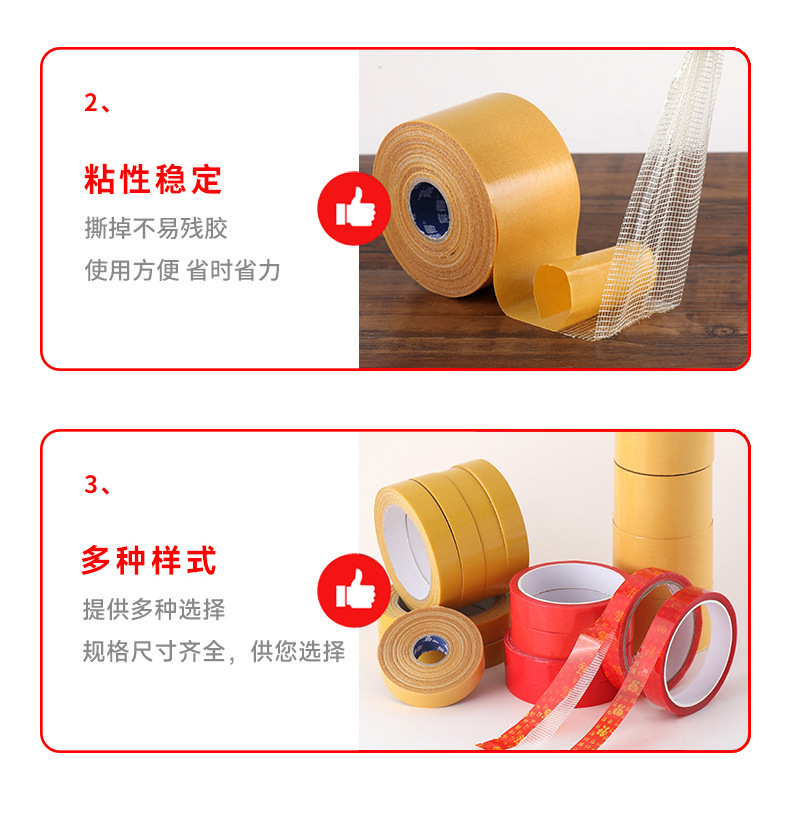 2、

粘性稳定

撕掉不易残胶

使用方便 省时省力

3、

多种样式

提供多种选择

规格尺寸齐全，供您选择