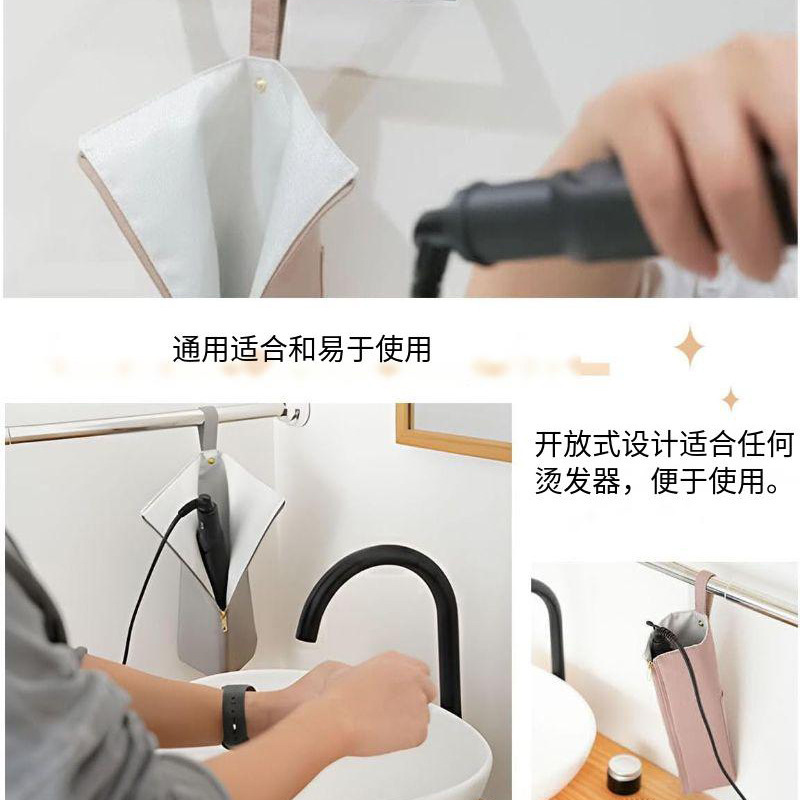 通用适合和易于使用

开放式设计适合任何烫发器，便于使用。