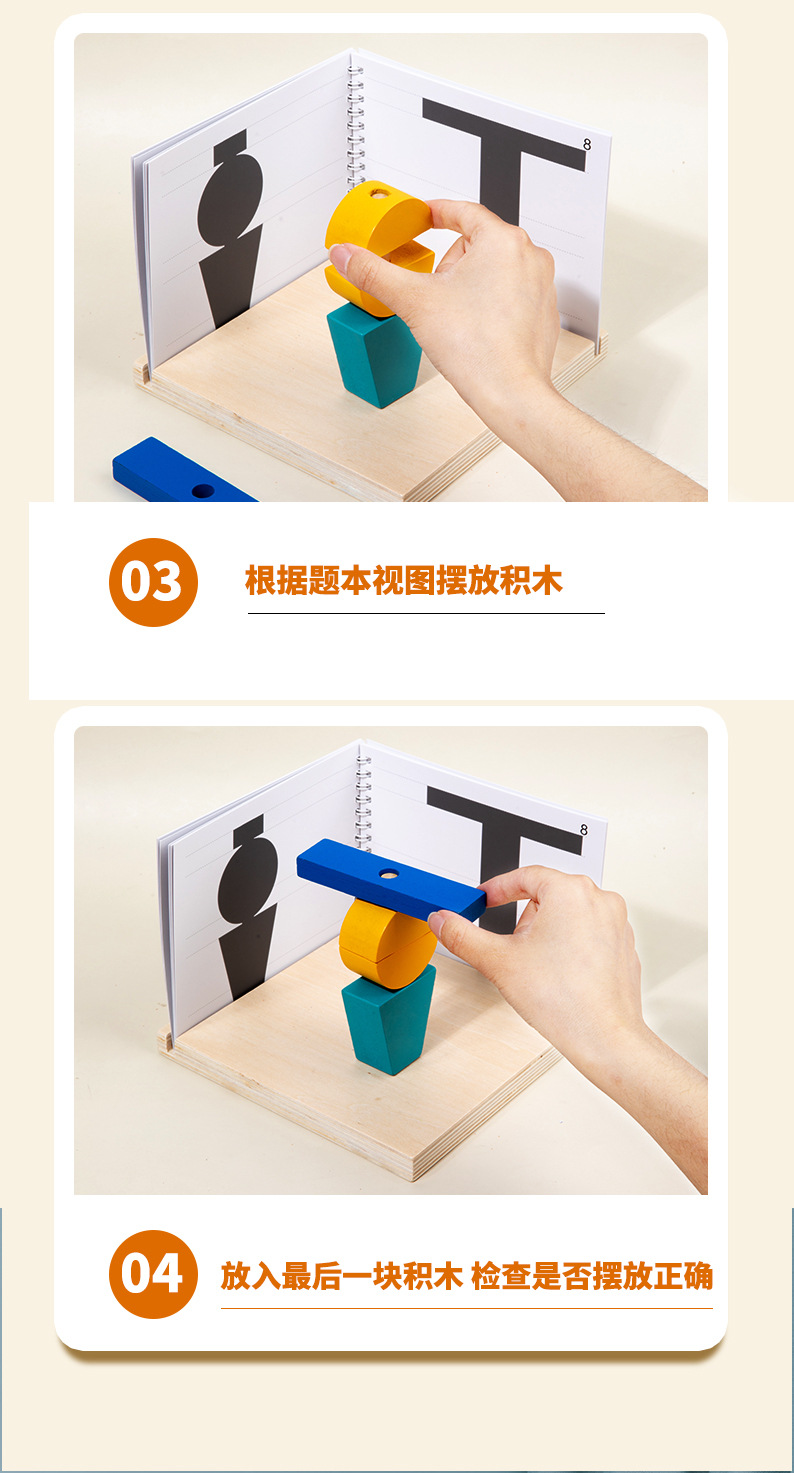 8

03

根据题本视图摆放积木

8

04

放入最后一块积木 检查是否摆放正确