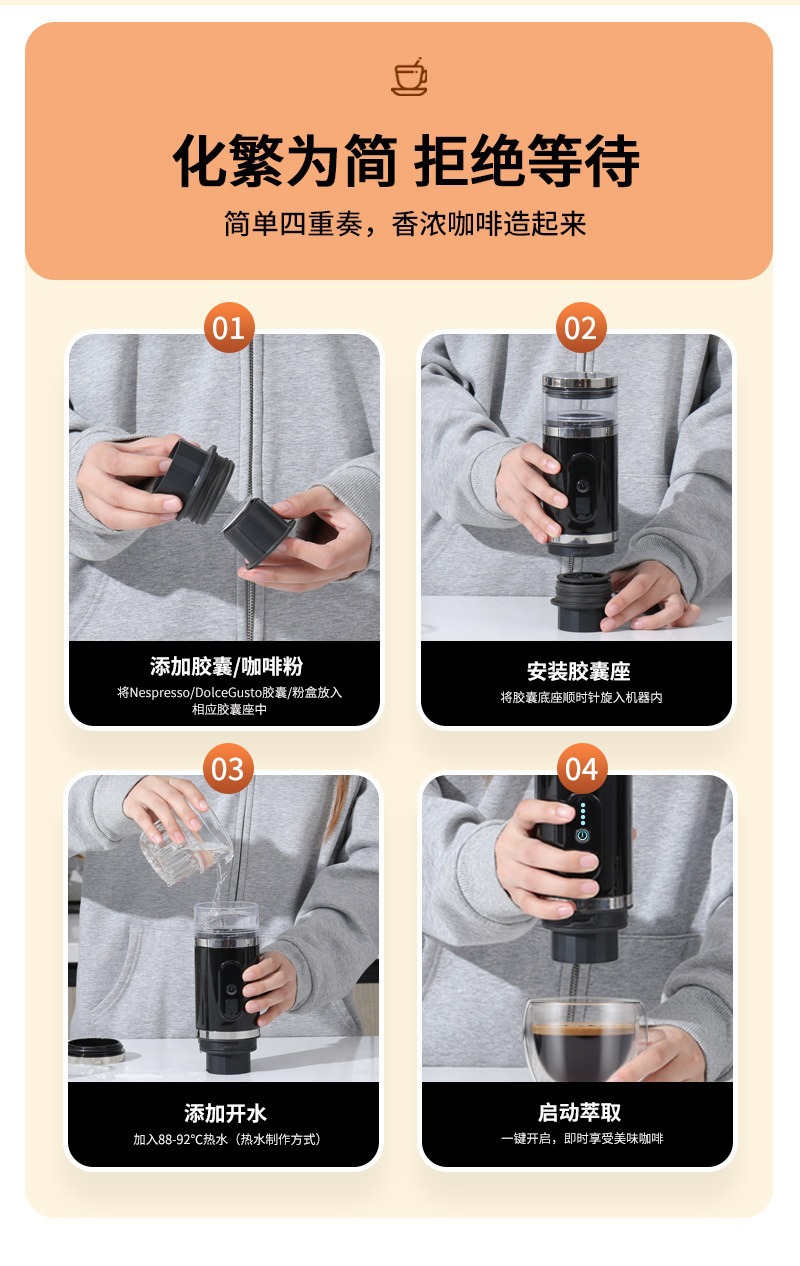 化繁为简 拒绝等待

简单四重奏，香浓咖啡造起来

01

添加胶囊/咖啡粉

将Nespresso/DolceGusto胶囊/粉盒放入相应胶囊座中

02

安装胶囊座

将胶囊底座顺时针旋入机器内

03

添加开水

加入88-92℃热水（热水制作方式）

04

启动萃取

一键开启，即时享受美味咖啡