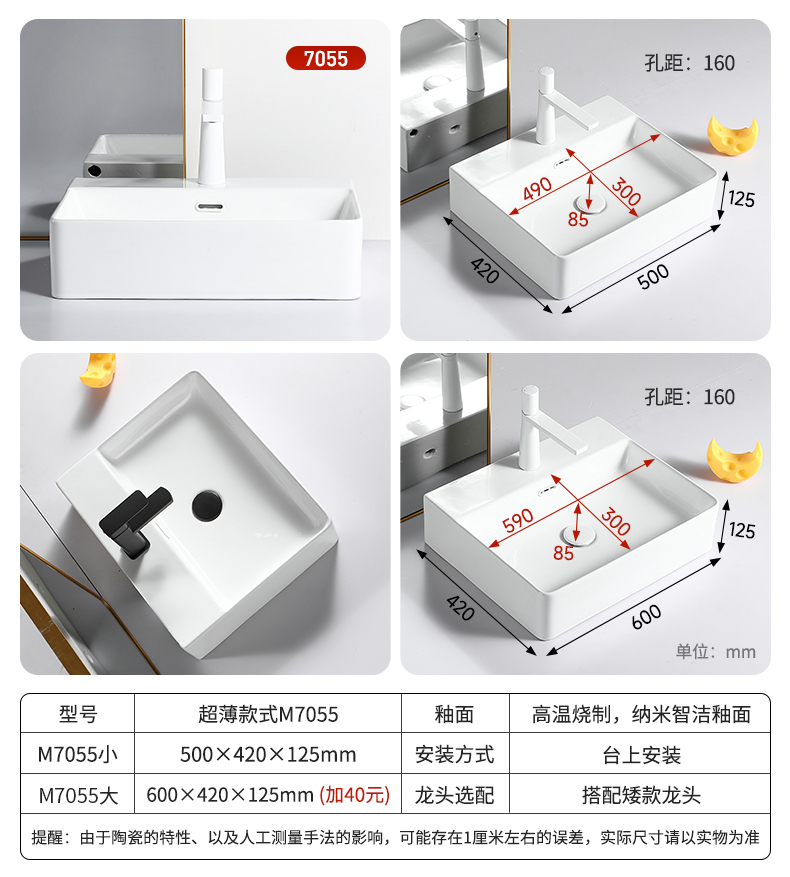 7055

孔距：160

490
300
85
125
420
500

孔距：160

590
300
85
125
420
600

单位：mm

| 型号 | 超薄款式M7055 | 釉面 | 高温烧制，纳米智洁釉面 |
|---|---|---|---|
| M7055小 | 500×420×125mm | 安装方式 | 台上安装 |
| M7055大 | 600×420×125mm (加40元) | 龙头选配 | 搭配矮款龙头 |

提醒：由于陶瓷的特性、以及人工测量手法的影响，可能存在1厘米左右的误差，实际尺寸请以实物为准