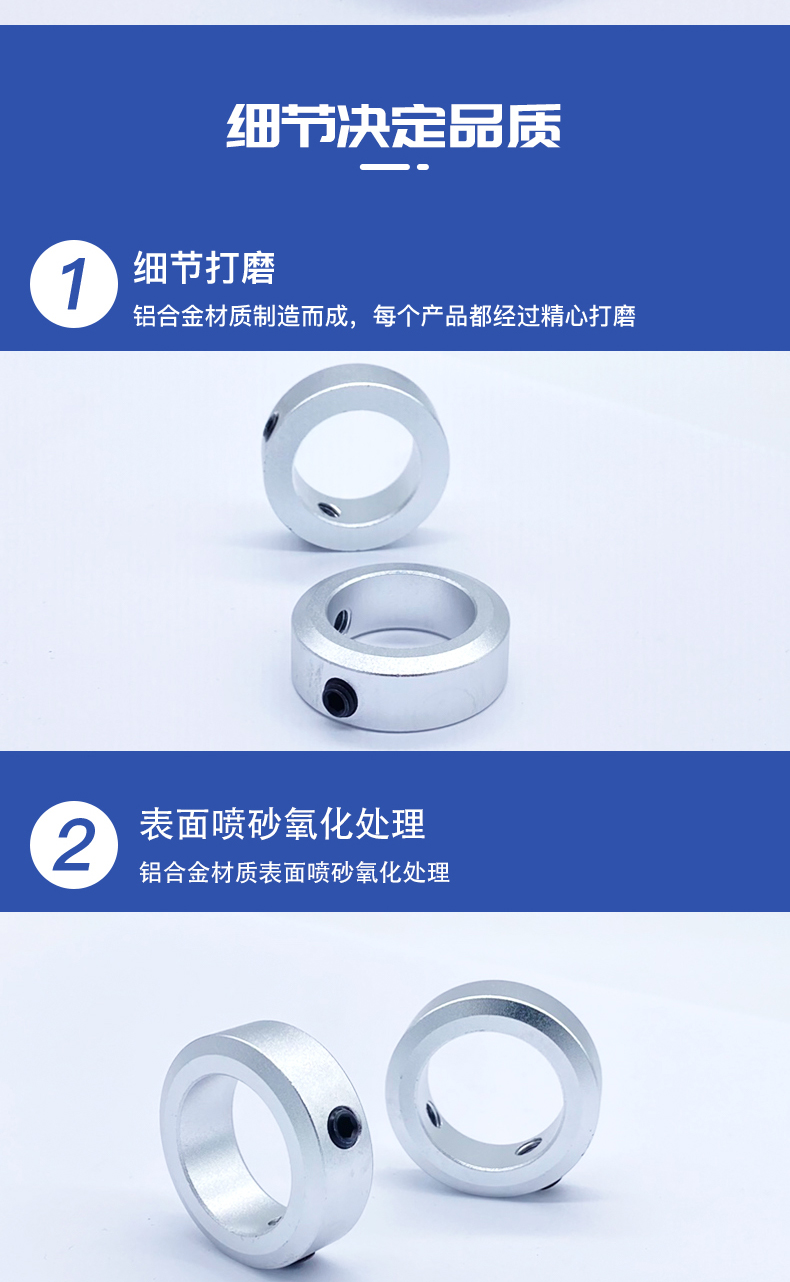 细节决定品质

1
细节打磨
铝合金材质制造而成，每个产品都经过精心打磨

2
表面喷砂氧化处理
铝合金材质表面喷砂氧化处理