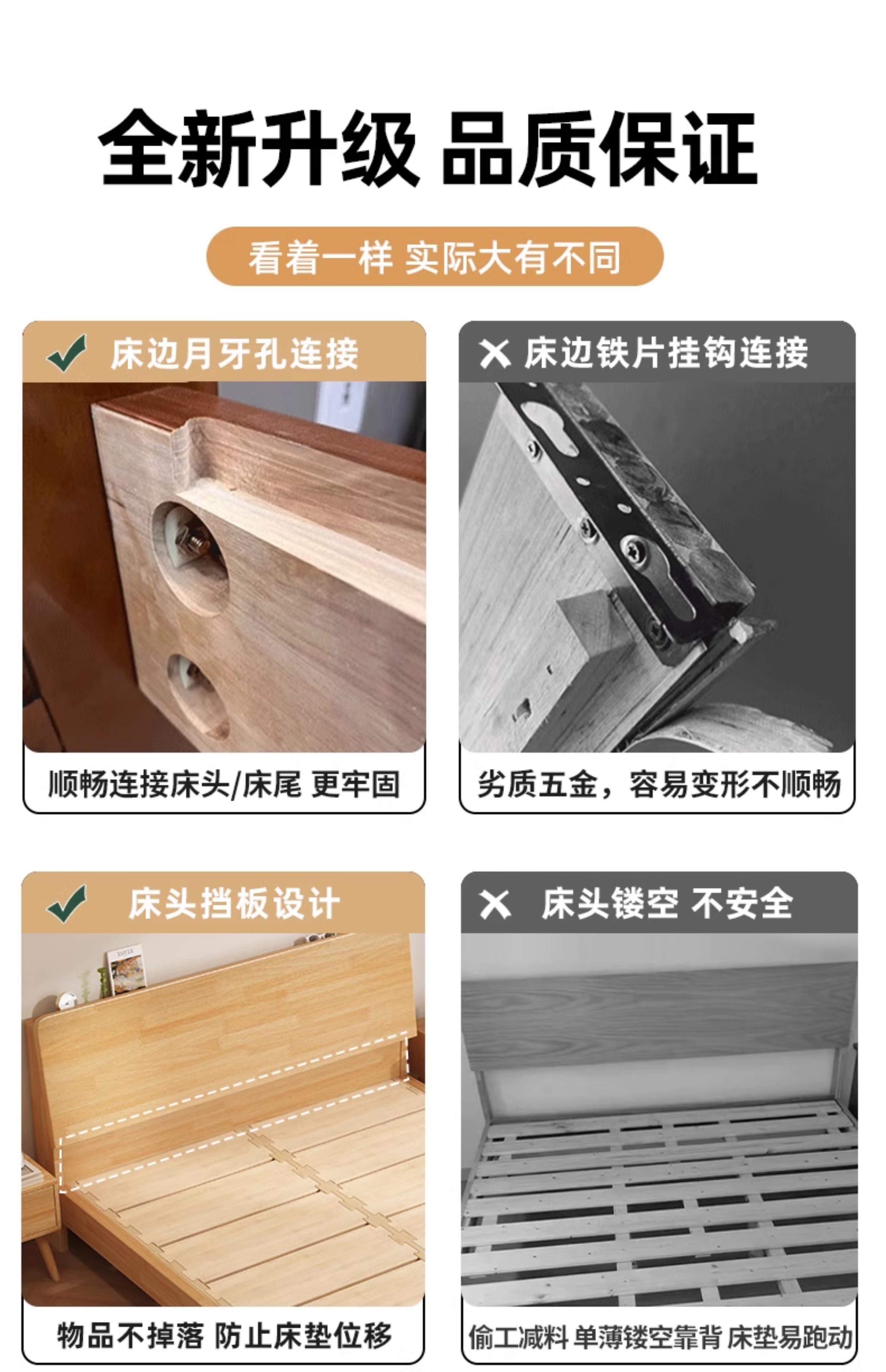 全新升级 品质保证

看着一样 实际大有不同

床边月牙孔连接

顺畅连接床头/床尾 更牢固

床边铁片挂钩连接

劣质五金，容易变形不顺畅

床头挡板设计

物品不掉落 防止床垫位移

床头镂空 不安全

偷工减料 单薄镂空靠背 床垫易跑动