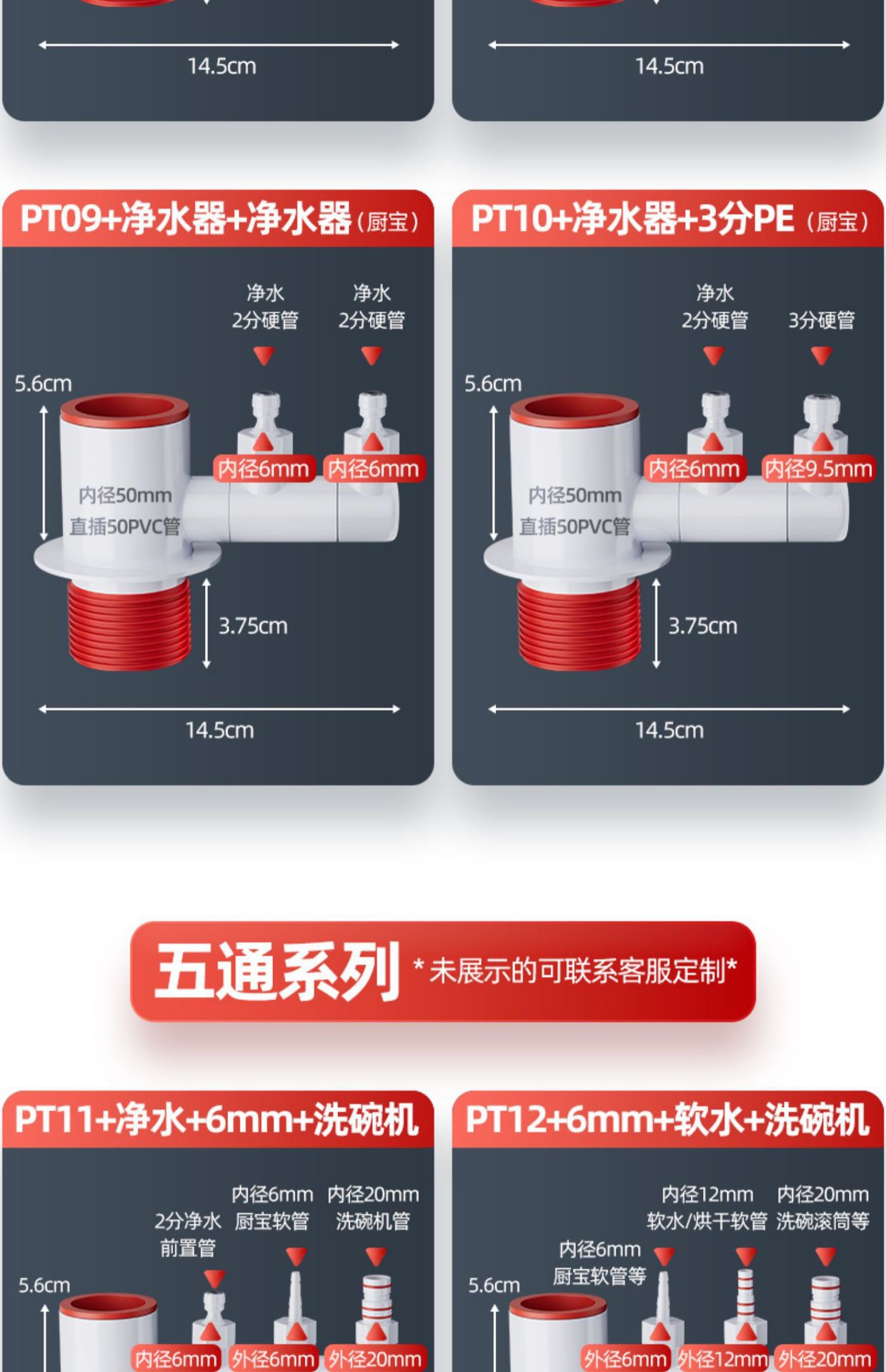 14.5cm

14.5cm

PT09+净水器+净水器（厨宝）

净水
2分硬管

净水
2分硬管

5.6cm

内径6mm 内径6mm

内径50mm
直插50PVC管

3.75cm

14.5cm

PT10+净水器+3分PE（厨宝）

净水
2分硬管

3分硬管

5.6cm

内径6mm 内径9.5mm

内径50mm
直插50PVC管

3.75cm

14.5cm

五通系列 *未展示的可联系客服定制*

PT11+净水+6mm+洗碗机

2分净水
前置管

内径6mm
厨宝软管

内径20mm
洗碗机管

5.6cm

内径6mm 外径6mm 外径20mm

PT12+6mm+软水+洗碗机

内径6mm
厨宝软管等

内径12mm
软水/烘干软管

内径20mm
洗碗滚筒等

5.6cm

外径6mm 外径12mm 外径20mm