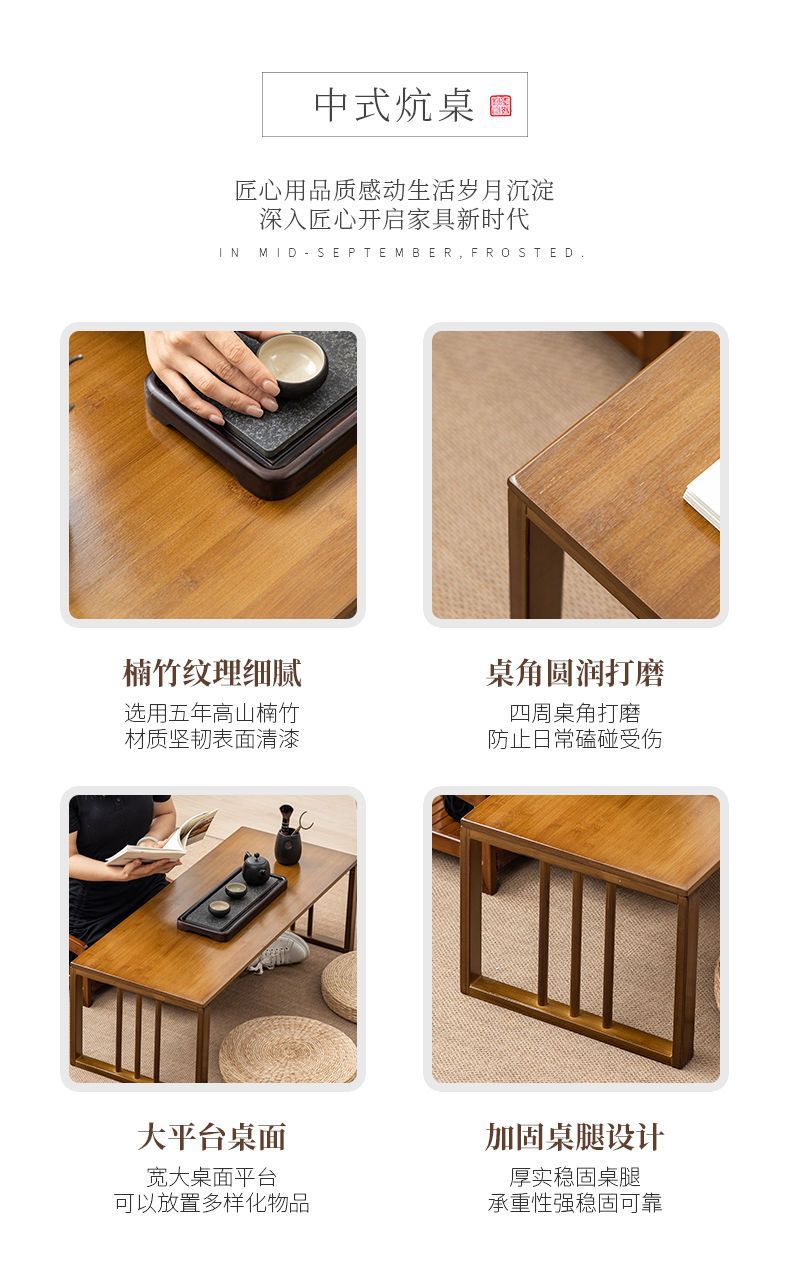 中式炕桌

匠心用品质感动生活岁月沉淀
深入匠心开启家具新时代
IN MID-SEPTEMBER,FROSTED.

楠竹纹理细腻
选用五年高山楠竹
材质坚韧表面清漆

桌角圆润打磨
四周桌角打磨
防止日常磕碰受伤

大平台桌面
宽大桌面平台
可以放置多样化物品

加固桌腿设计
厚实稳固桌腿
承重性强稳固可靠