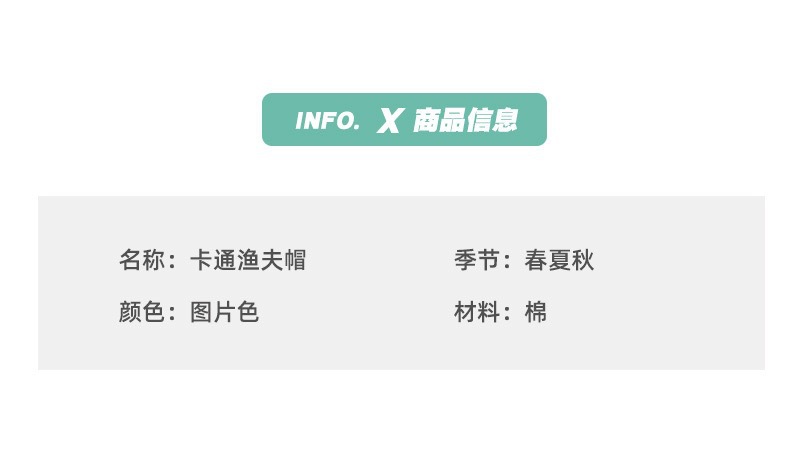 INFO. X 商品信息

名称：卡通渔夫帽

颜色：图片色

季节：春夏秋

材料：棉