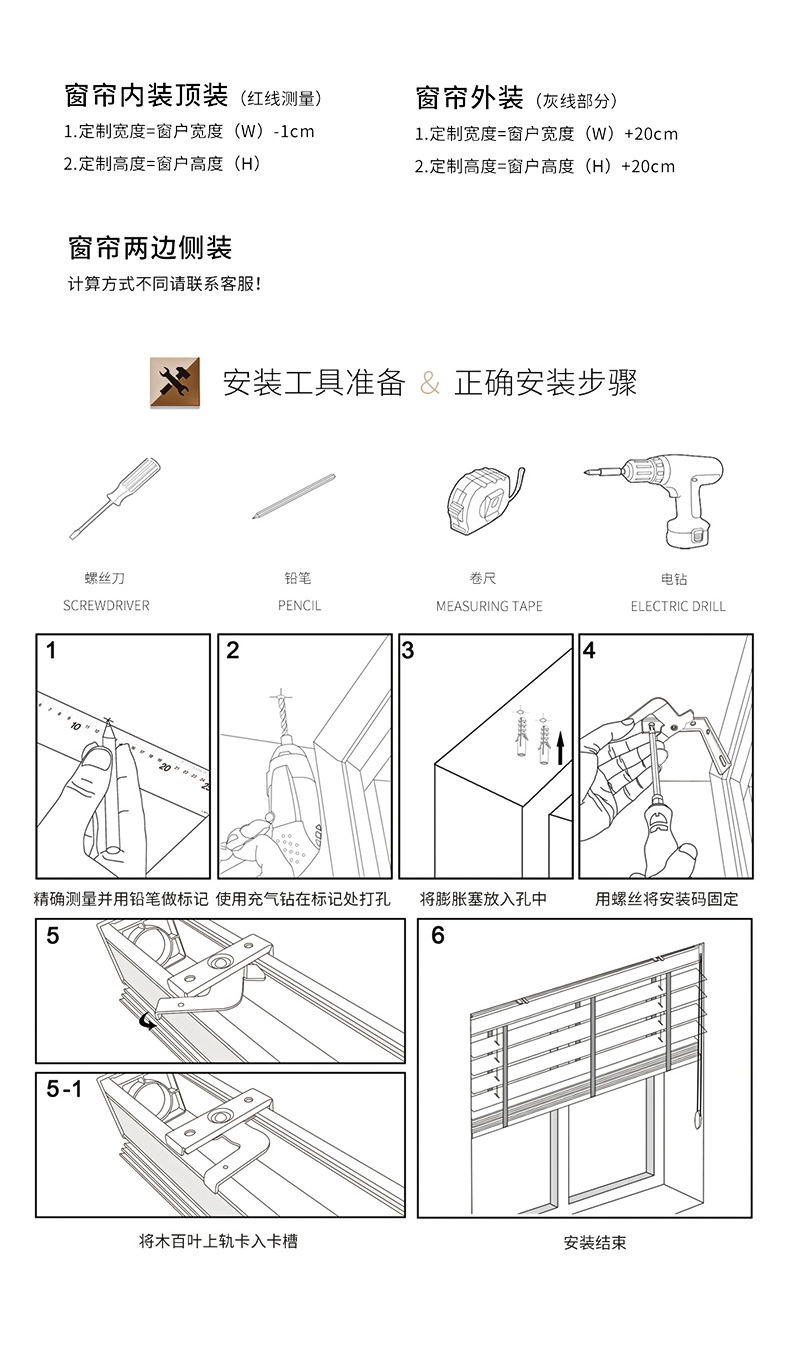 窗帘内装顶装（红线测量）

1.定制宽度=窗户宽度（W）-1cm

2.定制高度=窗户高度（H）

窗帘外装（灰线部分）

1.定制宽度=窗户宽度（W）+20cm

2.定制高度=窗户高度（H）+20cm

窗帘两边侧装

计算方式不同请联系客服！

安装工具准备 & 正确安装步骤

螺丝刀
SCREWDRIVER

铅笔
PENCIL

卷尺
MEASURING TAPE

电钻
ELECTRIC DRILL

1

10 20

精确测量并用铅笔做标记

2

使用充气钻在标记处打孔

3

将膨胀塞放入孔中

4

用螺丝将安装码固定

5

5-1

将木百叶上轨卡入卡槽

6

安装结束