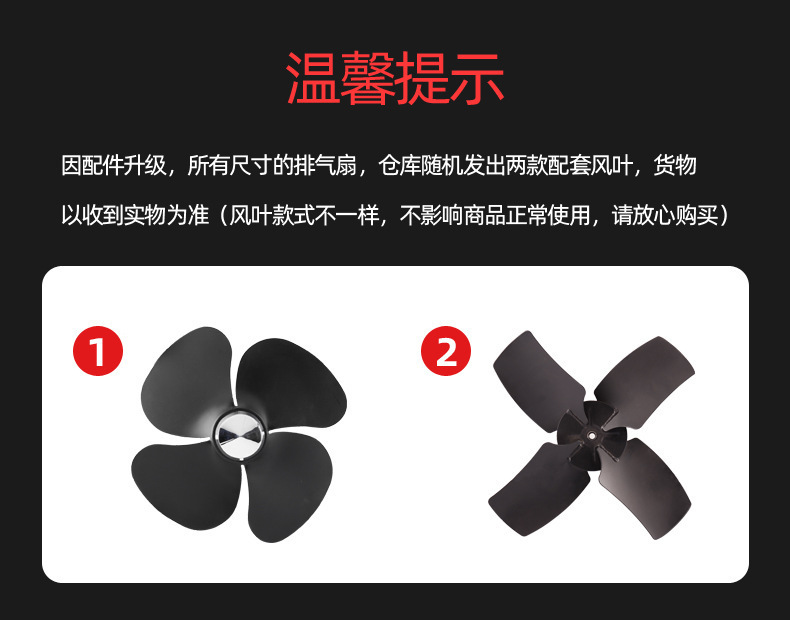 温馨提示

因配件升级，所有尺寸的排气扇，仓库随机发出两款配套风叶，货物以收到实物为准（风叶款式不一样，不影响商品正常使用，请放心购买）

1

2