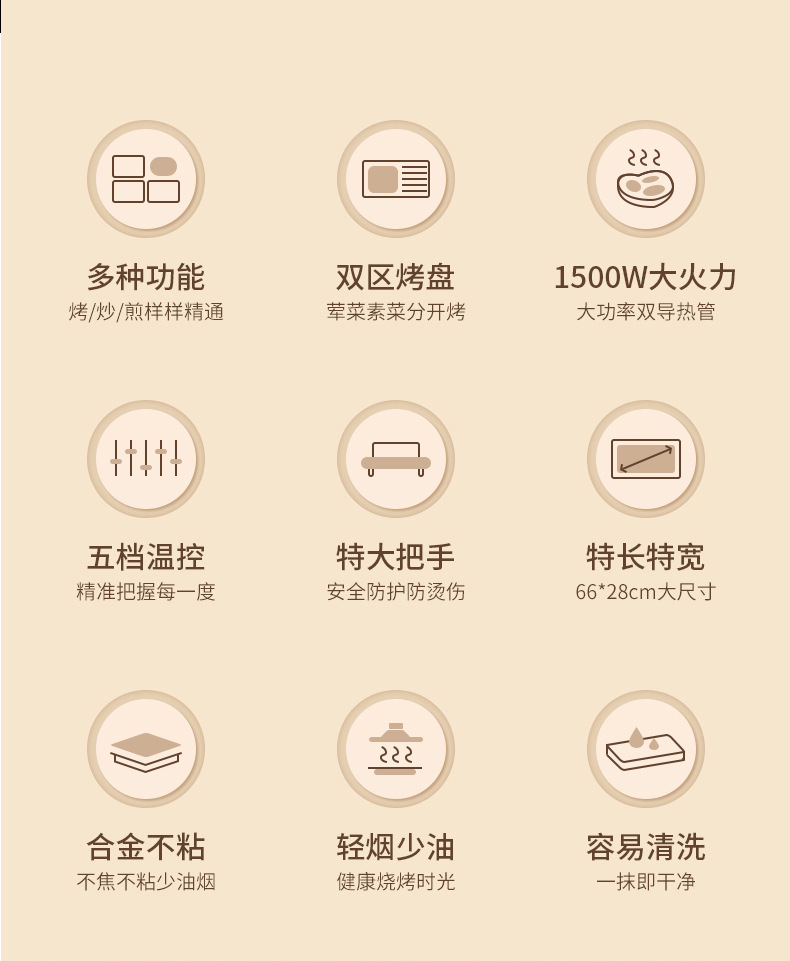 多种功能
烤/炒/煎样样精通

双区烤盘
荤菜素菜分开烤

1500W大火力
大功率双导热管

五档温控
精准把握每一度

特大把手
安全防护防烫伤

特长特宽
66*28cm大尺寸

合金不粘
不焦不粘少油烟

轻烟少油
健康烧烤时光

容易清洗
一抹即干净