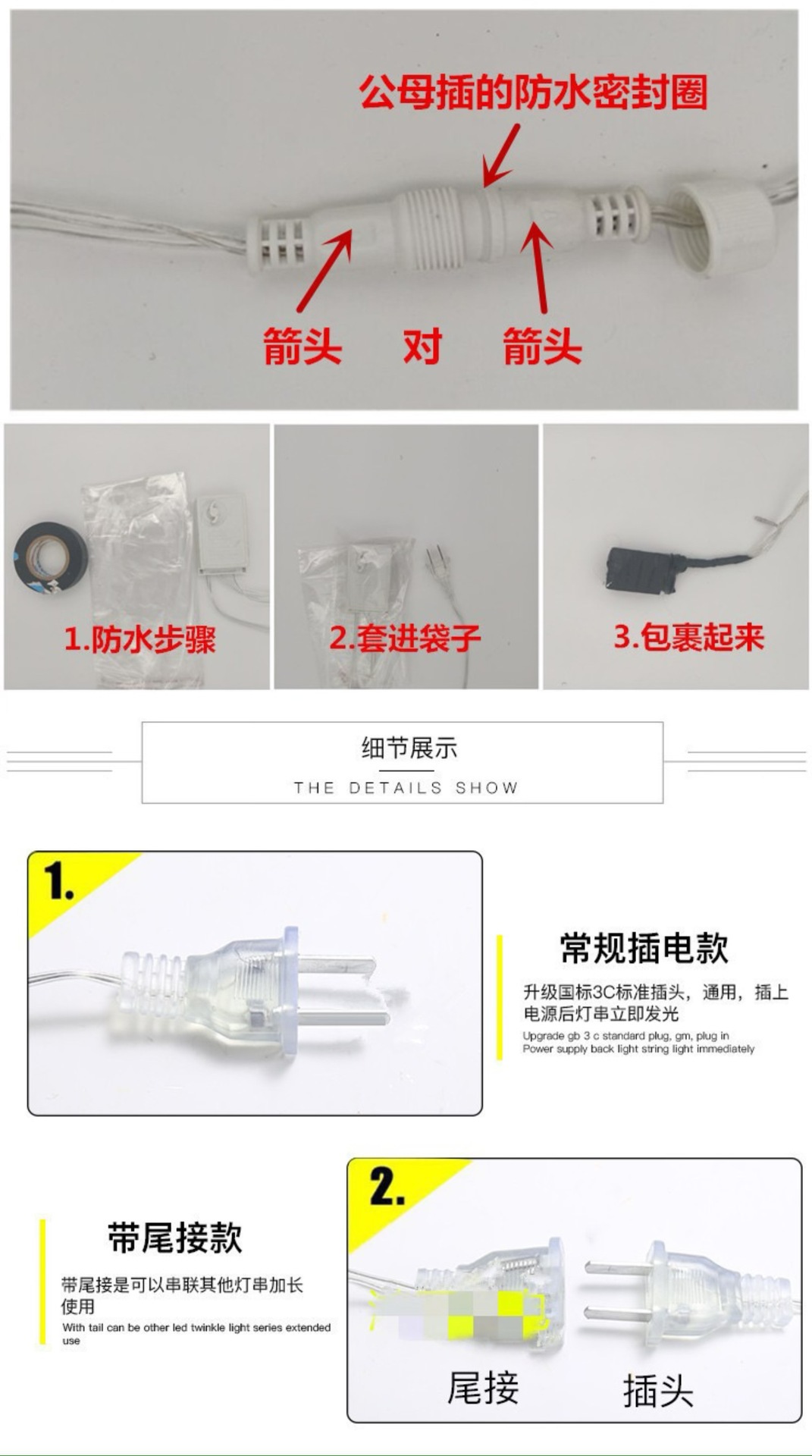 公母插的防水密封圈

箭头 对 箭头

1.防水步骤

2.套进袋子

3.包裹起来

细节展示

THE DETAILS SHOW

1.

常规插电款

升级国标3C标准插头，通用，插上电源后灯串立即发光

Upgrade gb 3 c standard plug, gm, plug in Power supply back light string light immediately

带尾接款

带尾接是可以串联其他灯串加长使用

With tail can be other led twinkle light series extended use

2.

尾接 插头