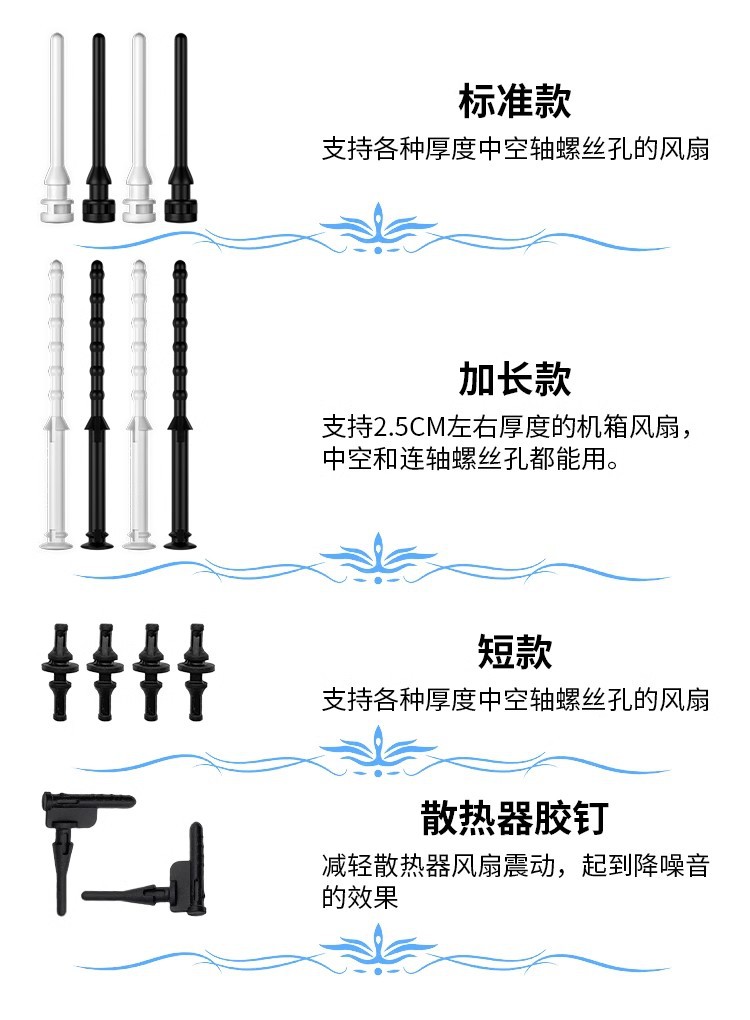 标准款

支持各种厚度中空轴螺丝孔的风扇

加长款

支持2.5CM左右厚度的机箱风扇，中空和连轴螺丝孔都能用。

短款

支持各种厚度中空轴螺丝孔的风扇

散热器胶钉

减轻散热器风扇震动，起到降噪音的效果