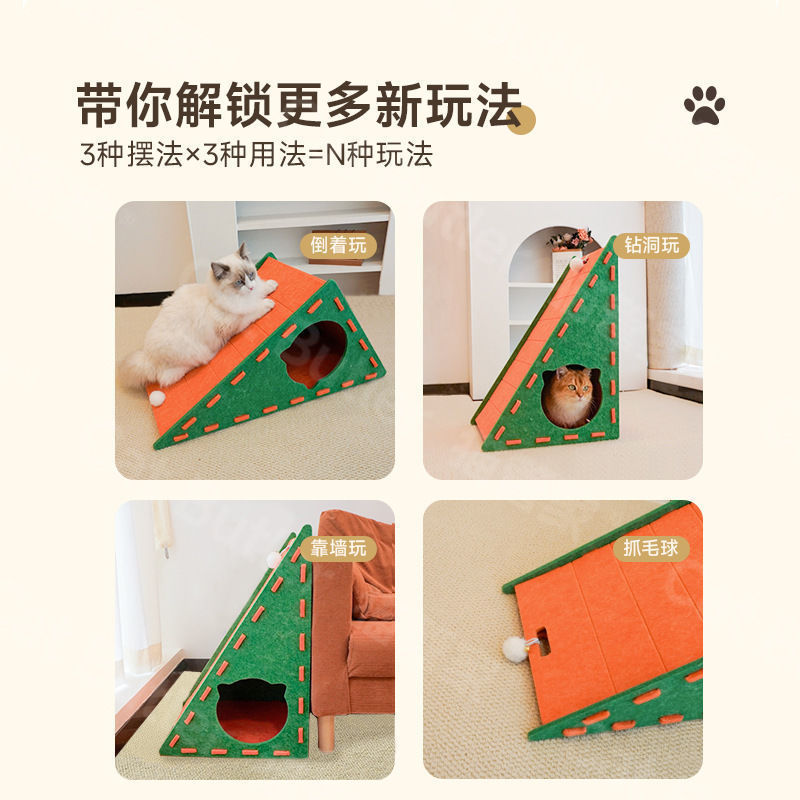 带你解锁更多新玩法
3种摆法×3种用法=N种玩法

倒着玩

钻洞玩

靠墙玩

抓毛球