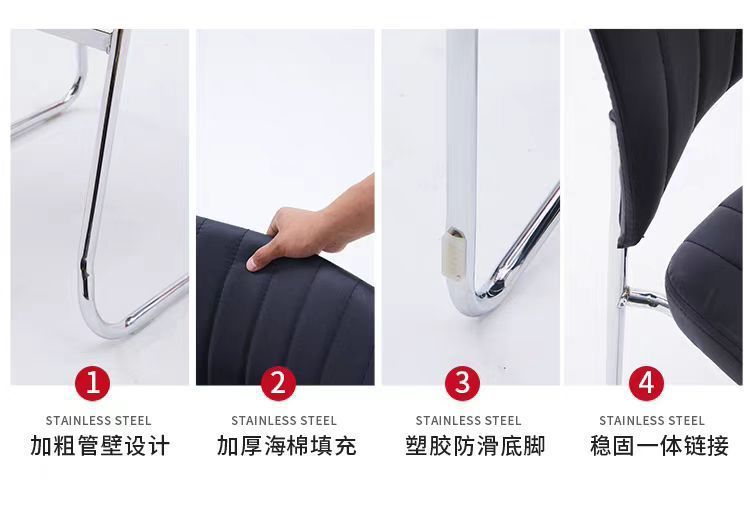 1
STAINLESS STEEL
加粗管壁设计

2
STAINLESS STEEL
加厚海棉填充

3
STAINLESS STEEL
塑胶防滑底脚

4
STAINLESS STEEL
稳固一体链接