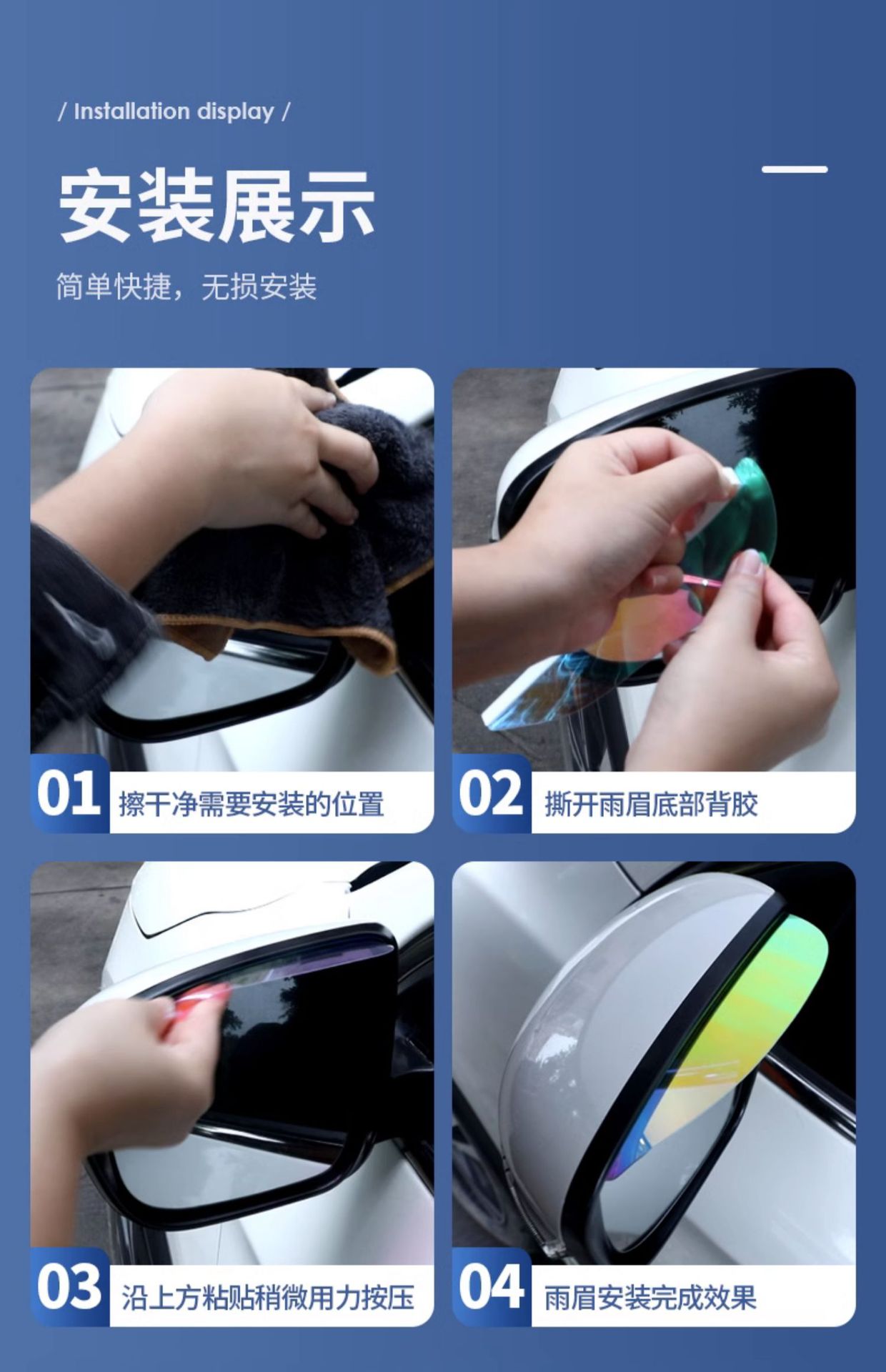 / Installation display /

安装展示

简单快捷，无损安装

01 擦干净需要安装的位置

02 撕开雨眉底部背胶

03 沿上方粘贴稍微用力按压

04 雨眉安装完成效果