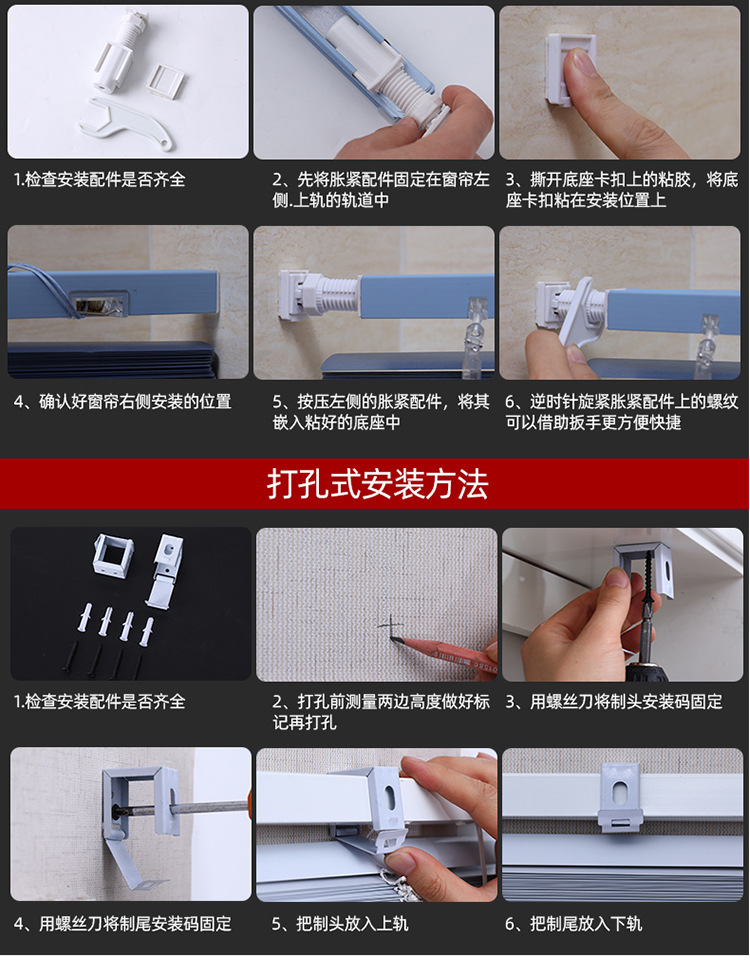 1.检查安装配件是否齐全

2、先将胀紧配件固定在窗帘左侧.上轨的轨道中

3、撕开底座卡扣上的粘胶，将底座卡扣粘在安装位置上

4、确认好窗帘右侧安装的位置

5、按压左侧的胀紧配件，将其嵌入粘好的底座中

6、逆时针旋紧胀紧配件上的螺纹可以借助扳手更方便快捷

打孔式安装方法

1.检查安装配件是否齐全

2、打孔前测量两边高度做好标记再打孔

3、用螺丝刀将制头安装码固定

4、用螺丝刀将制尾安装码固定

5、把制头放入上轨

6、把制尾放入下轨