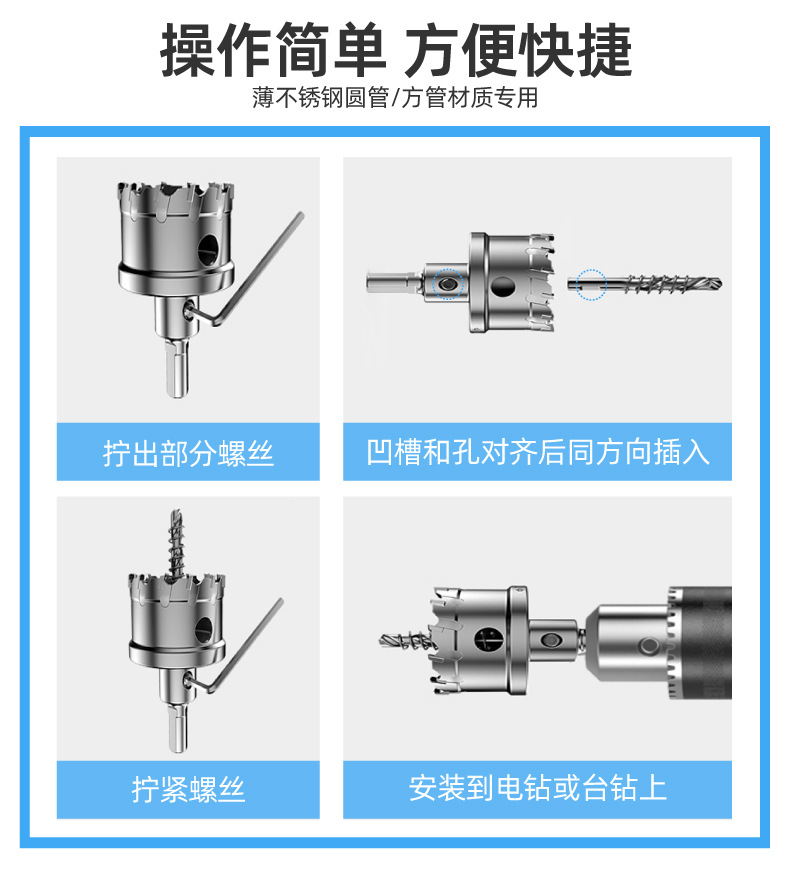 操作简单 方便快捷
薄不锈钢圆管/方管材质专用

拧出部分螺丝

凹槽和孔对齐后同方向插入

拧紧螺丝

安装到电钻或台钻上