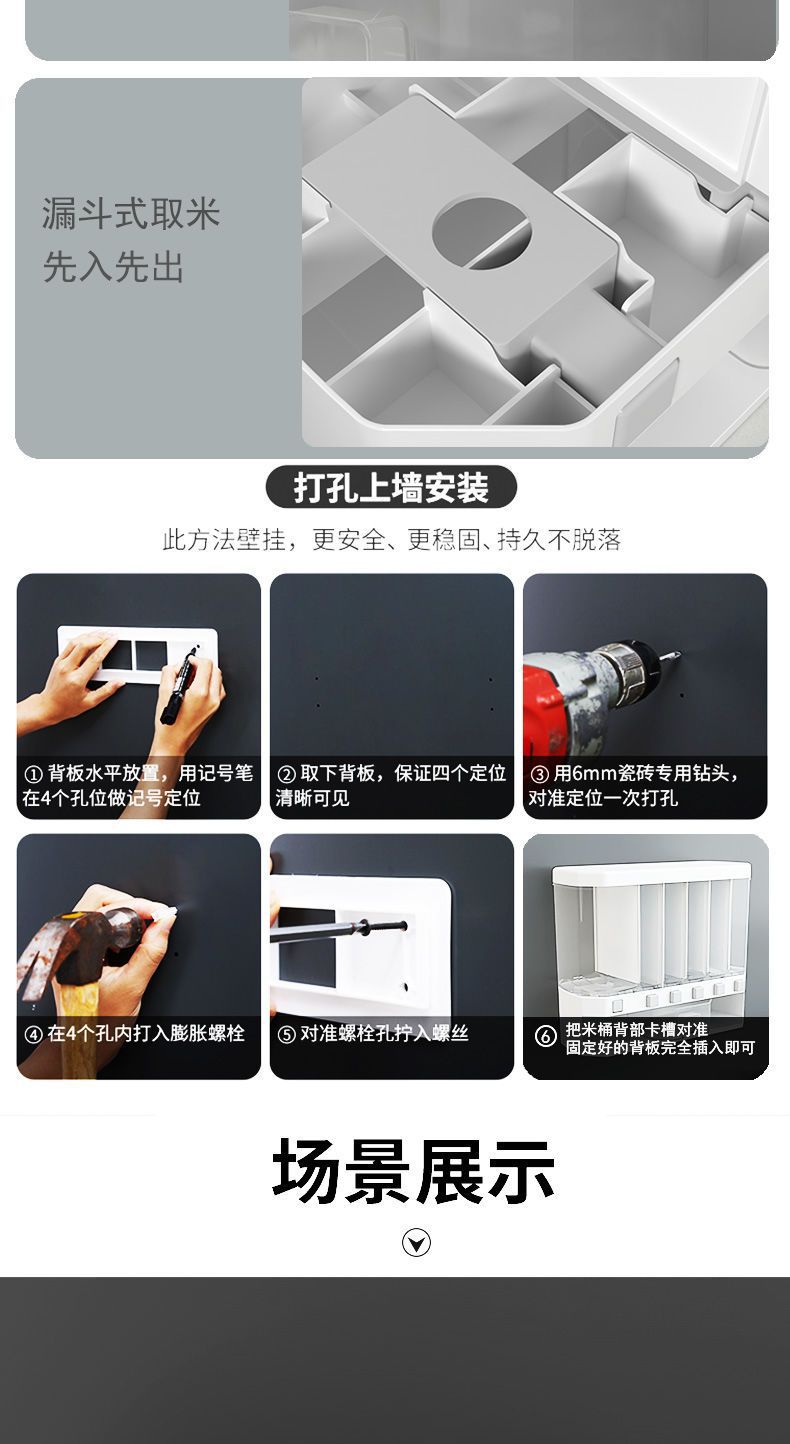 漏斗式取米
先入先出

打孔上墙安装

此方法壁挂，更安全、更稳固、持久不脱落

① 背板水平放置，用记号笔在4个孔位做记号定位

② 取下背板，保证四个定位清晰可见

③ 用6mm瓷砖专用钻头，对准定位一次打孔

④ 在4个孔内打入膨胀螺栓

⑤ 对准螺栓孔拧入螺丝

⑥ 把米桶背部卡槽对准固定好的背板完全插入即可

场景展示