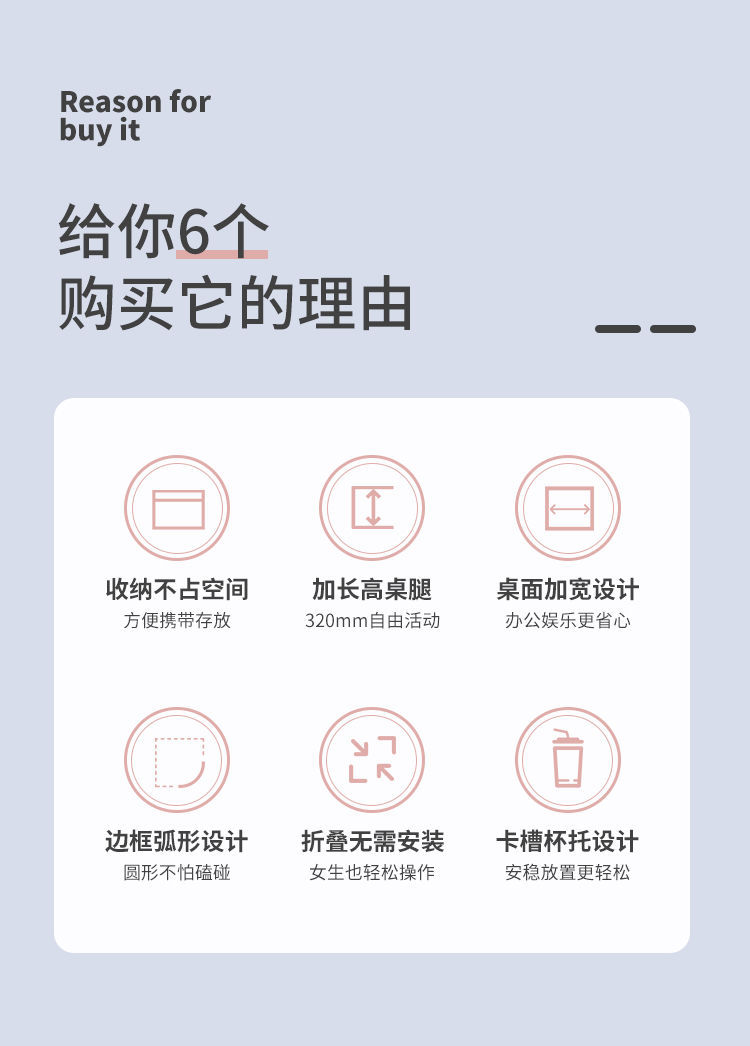 Reason for
buy it

给你6个
购买它的理由

收纳不占空间
方便携带存放

加长高桌腿
320mm自由活动

桌面加宽设计
办公娱乐更省心

边框弧形设计
圆形不怕磕碰

折叠无需安装
女生也轻松操作

卡槽杯托设计
安稳放置更轻松