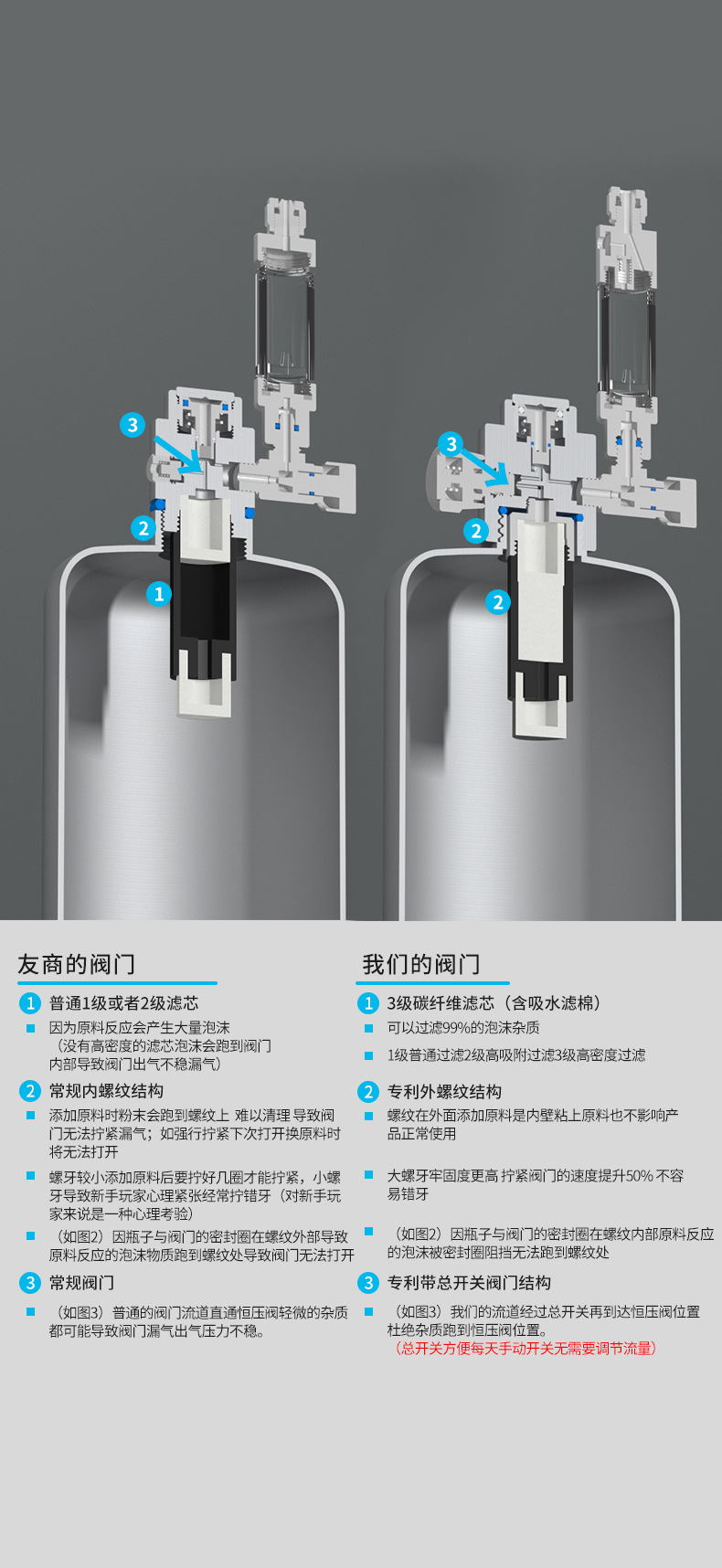 3

2

1

3

2

2

友商的阀门

1 普通1级或者2级滤芯

因为原料反应会产生大量泡沫（没有高密度的滤芯泡沫会跑到阀门内部导致阀门出气不稳漏气）

2 常规内螺纹结构

添加原料时粉末会跑到螺纹上 难以清理 导致阀门无法拧紧漏气；如强行拧紧下次打开换原料时将无法打开

螺牙较小添加原料后要拧好几圈才能拧紧，小螺牙导致新手玩家心理紧张经常拧错牙（对新手玩家来说是一种心理考验）

（如图2）因瓶子与阀门的密封圈在螺纹外部导致原料反应的泡沫物质跑到螺纹处导致阀门无法打开

3 常规阀门

（如图3）普通的阀门流道直通恒压阀轻微的杂质都可能导致阀门漏气出气压力不稳。

我们的阀门

1 3级碳纤维滤芯（含吸水滤棉）

可以过滤99%的泡沫杂质

1级普通过滤2级高吸附过滤3级高密度过滤

2 专利外螺纹结构

螺纹在外面添加原料是内壁粘上原料也不影响产品正常使用

大螺牙牢固度更高 拧紧阀门的速度提升50% 不容易错牙

（如图2）因瓶子与阀门的密封圈在螺纹内部原料反应的泡沫被密封圈阻挡无法跑到螺纹处

3 专利带总开关阀门结构

（如图3）我们的流道经过总开关再到达恒压阀位置杜绝杂质跑到恒压阀位置。
（总开关方便每天手动开关无需要调节流量）