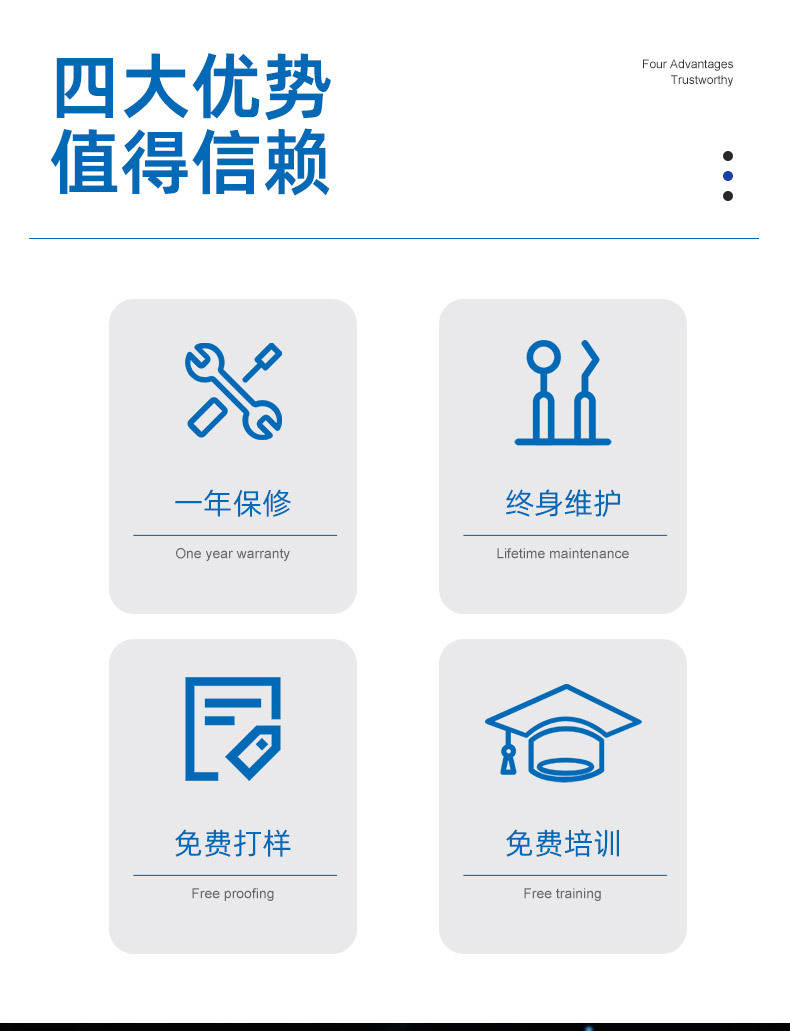 四大优势
值得信赖

Four Advantages
Trustworthy

一年保修

One year warranty

终身维护

Lifetime maintenance

免费打样

Free proofing

免费培训

Free training