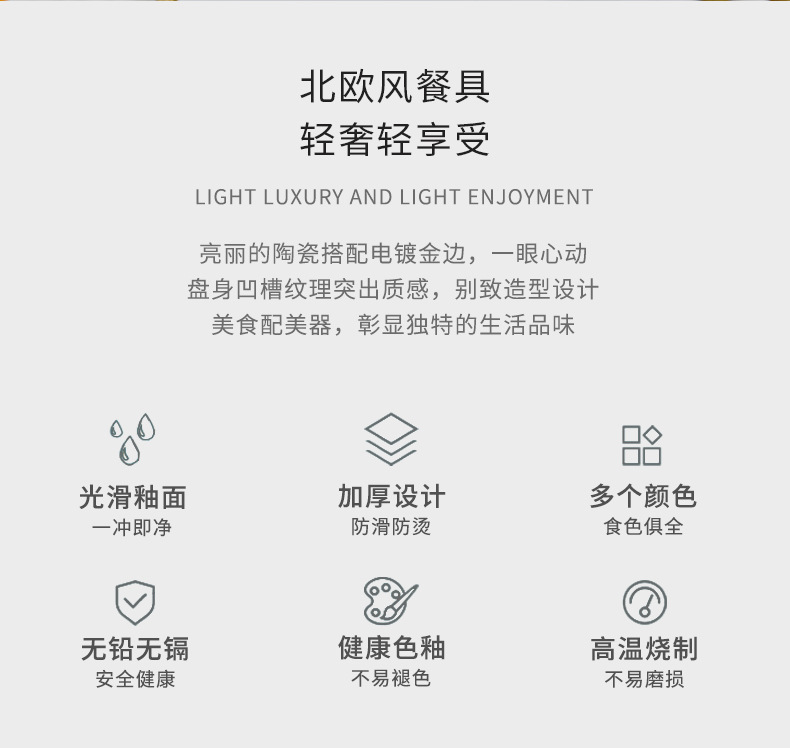 北欧风餐具
轻奢轻享受

LIGHT LUXURY AND LIGHT ENJOYMENT

亮丽的陶瓷搭配电镀金边，一眼心动
盘身凹槽纹理突出质感，别致造型设计
美食配美器，彰显独特的生活品味

光滑釉面
一冲即净

加厚设计
防滑防烫

多个颜色
食色俱全

无铅无镉
安全健康

健康色釉
不易褪色

高温烧制
不易磨损