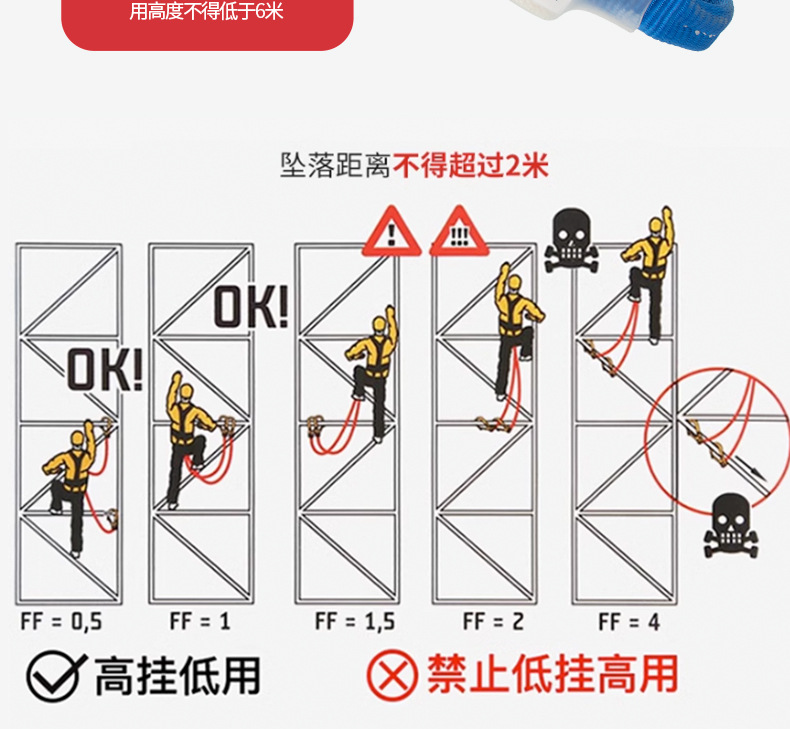 用高度不得低于6米

坠落距离不得超过2米

OK!

OK!

!

!!!

FF = 0,5

FF = 1

FF = 1,5

FF = 2

FF = 4

高挂低用

禁止低挂高用