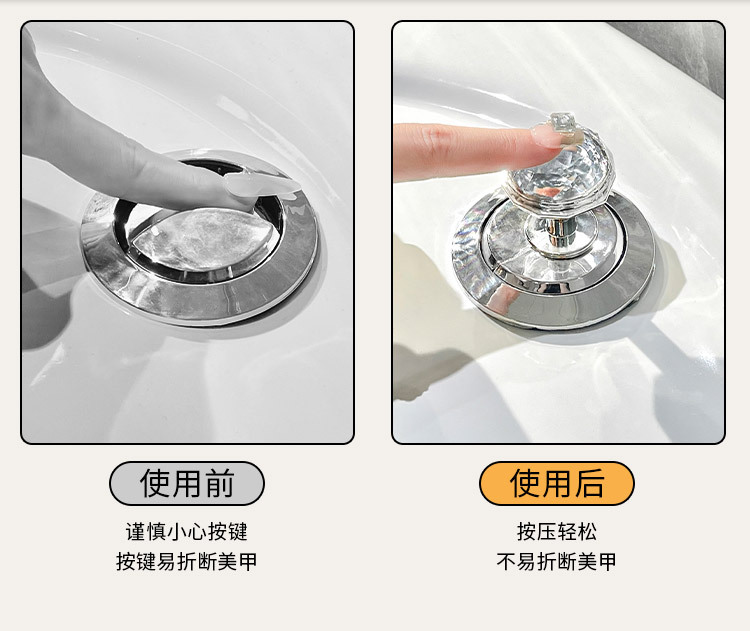 使用前

谨慎小心按键
按键易折断美甲

使用后

按压轻松
不易折断美甲