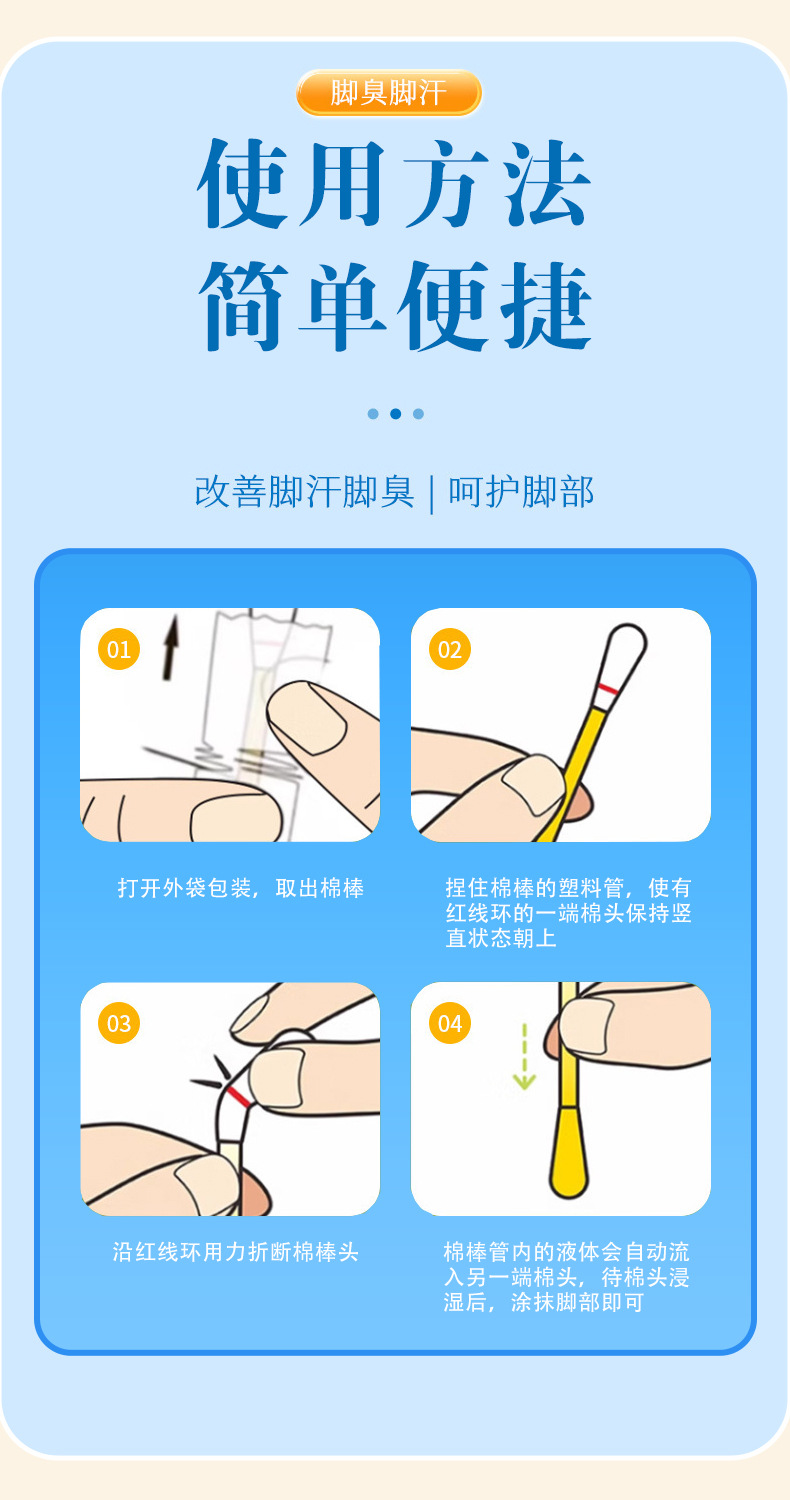 脚臭脚汗

使用方法
简单便捷

改善脚汗脚臭 | 呵护脚部

01

打开外袋包装，取出棉棒

02

捏住棉棒的塑料管，使有红线环的一端棉头保持竖直状态朝上

03

沿红线环用力折断棉棒头

04

棉棒管内的液体会自动流入另一端棉头，待棉头浸湿后，涂抹脚部即可