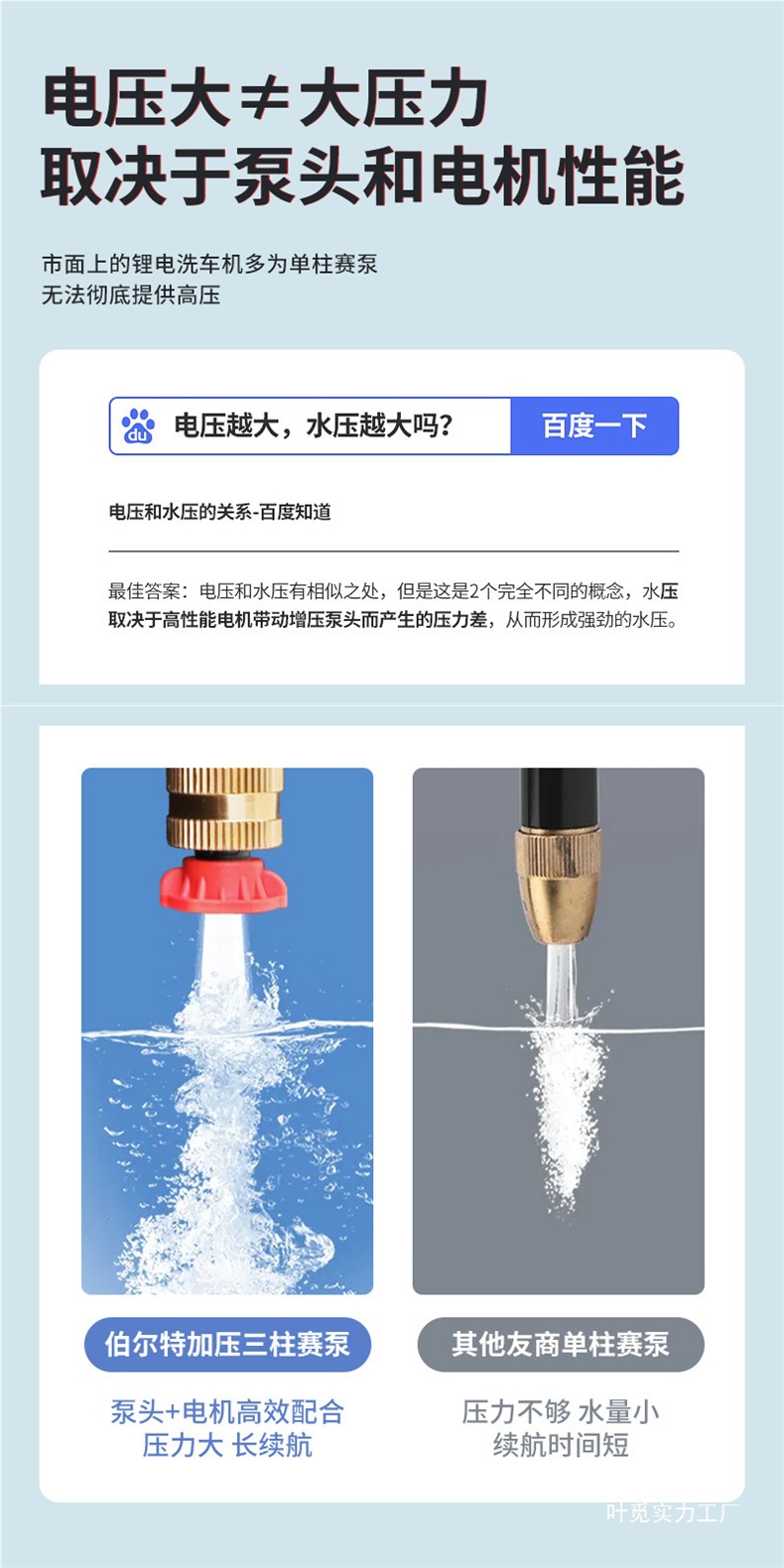 电压大≠大压力
取决于泵头和电机性能

市面上的锂电洗车机多为单柱赛泵
无法彻底提供高压

du 电压越大，水压越大吗？ 百度一下

电压和水压的关系-百度知道

最佳答案：电压和水压有相似之处，但是这是2个完全不同的概念，水压取决于高性能电机带动增压泵头而产生的压力差，从而形成强劲的水压。

伯尔特加压三柱赛泵
泵头+电机高效配合
压力大 长续航

其他友商单柱赛泵
压力不够 水量小
续航时间短

叶觅实力工厂